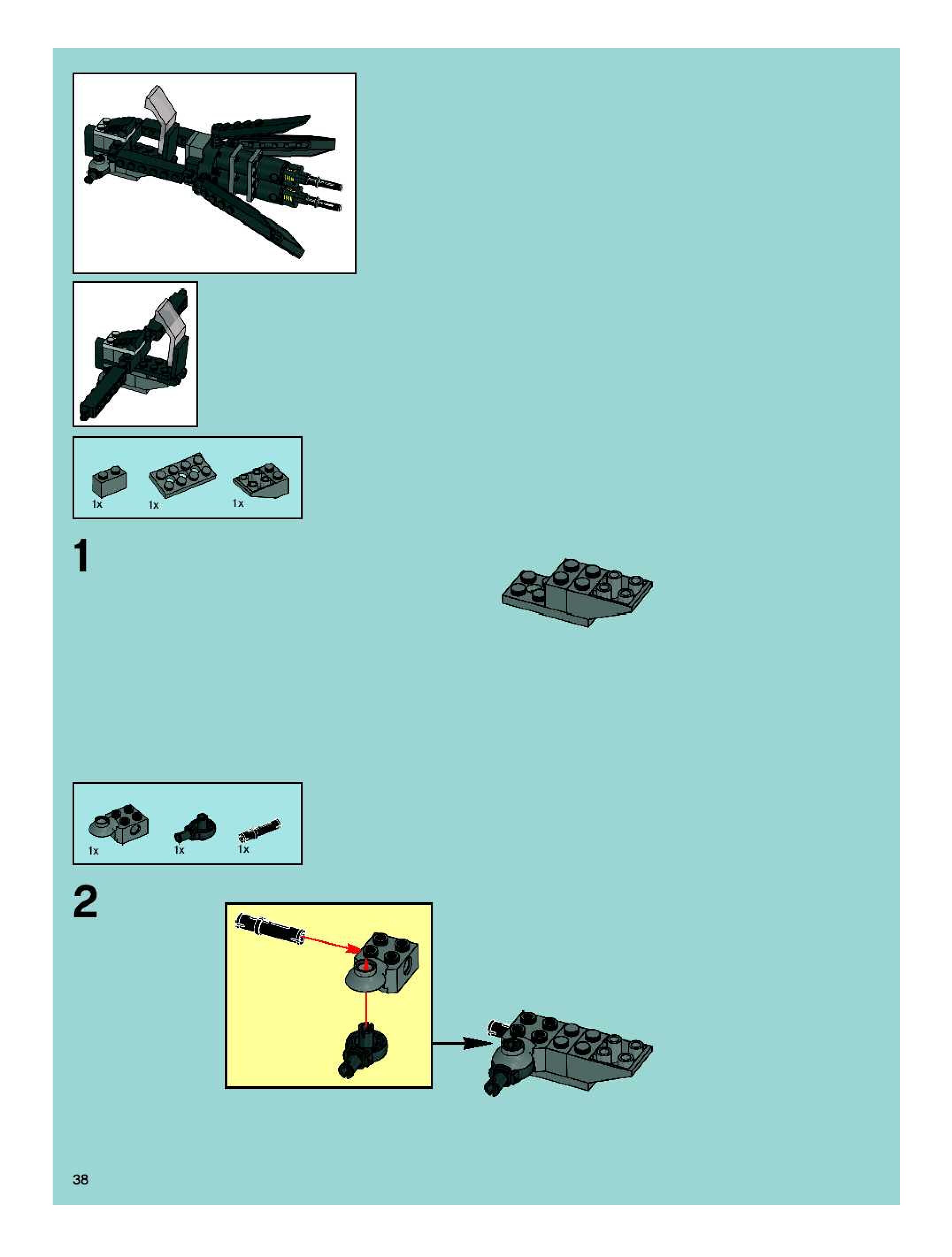 1x 1x 1x

1

1x 1x 1x

2

38