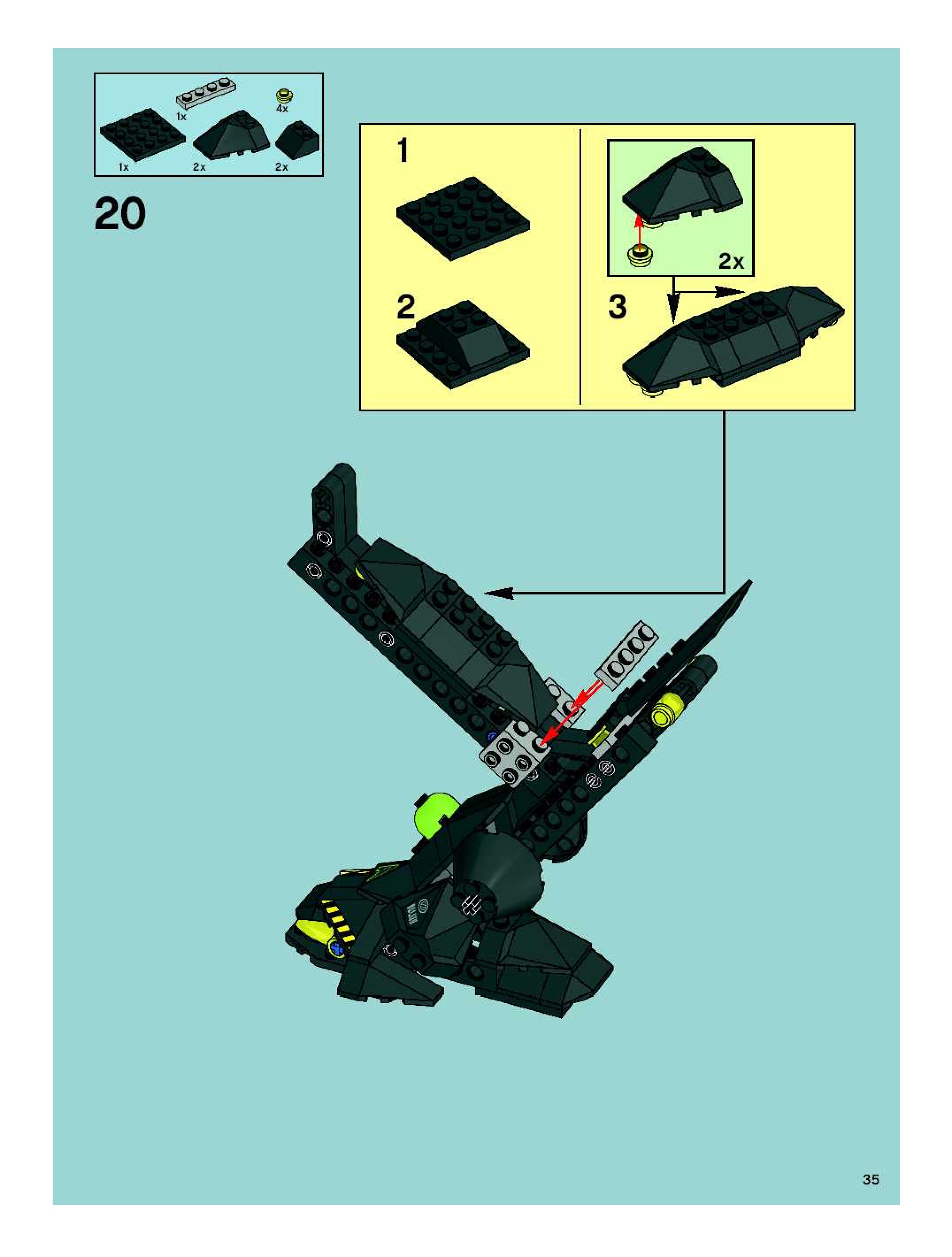 1x
4x
1x
2x
2x

20

1

2

2x

3

35