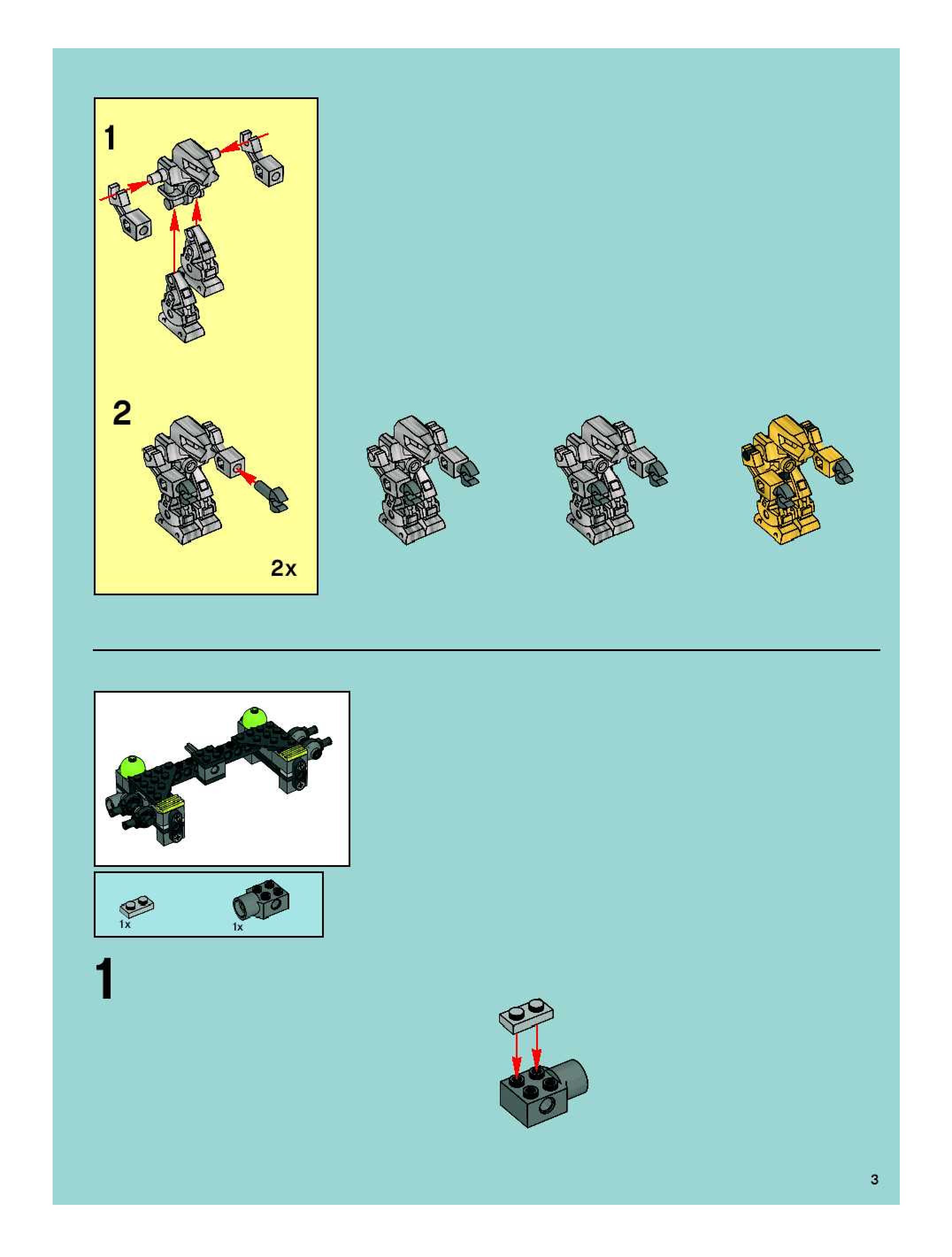 1

2

2x

1x

1x

1

3