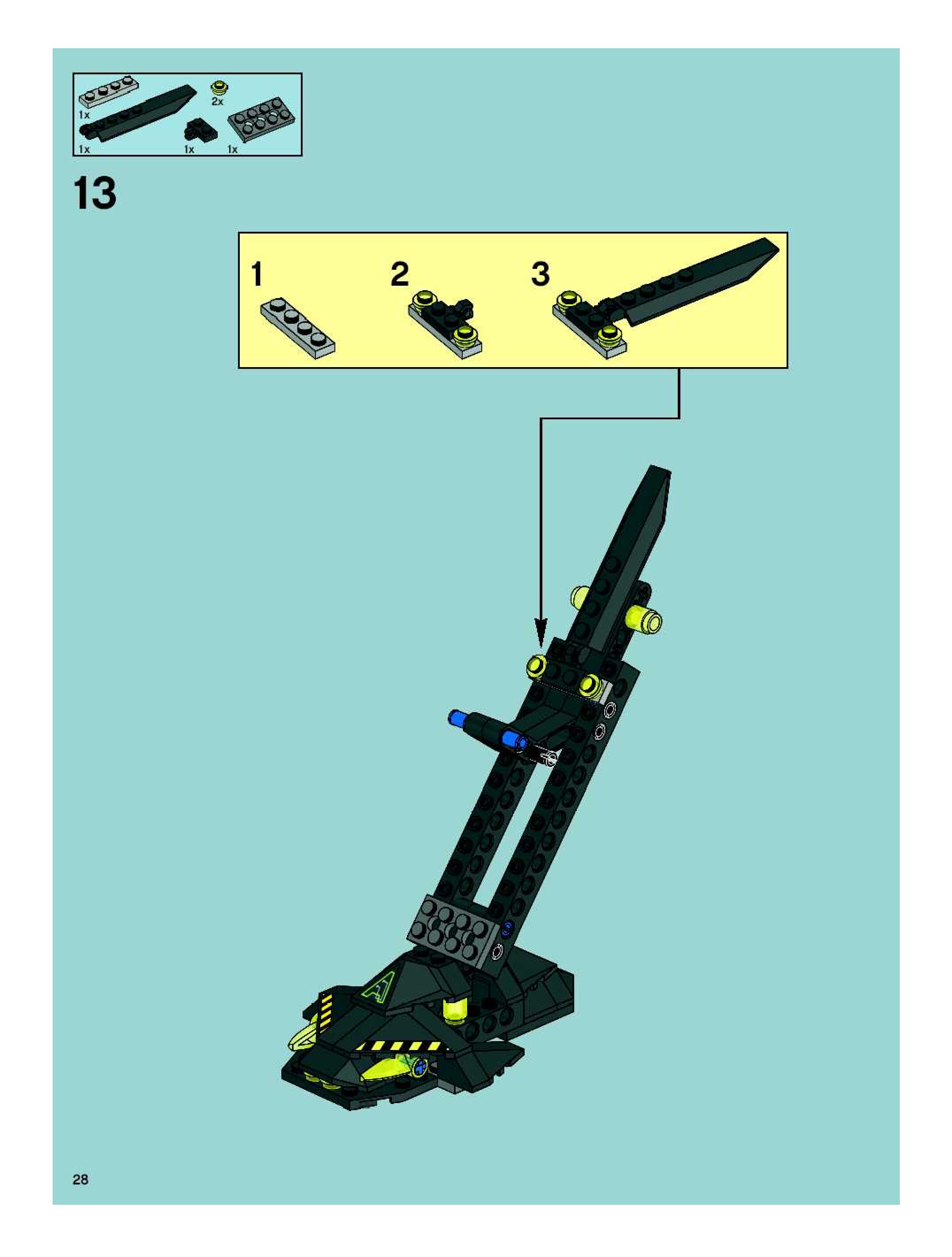 1x
2x
1x
1x
1x

13

1
2
3

28