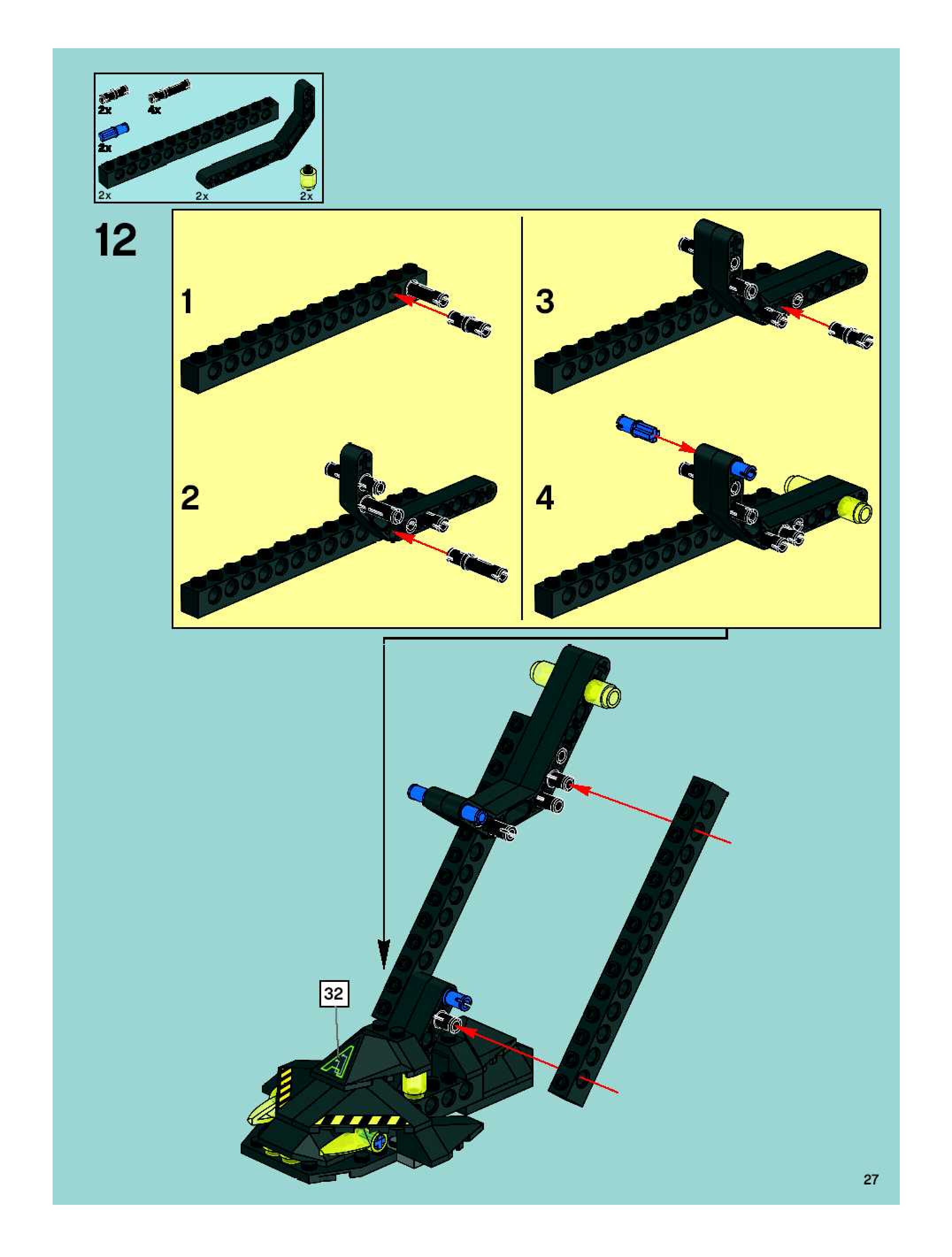 2x
4x
2x
2x
2x
2x

12

1

2

3

4

32

27