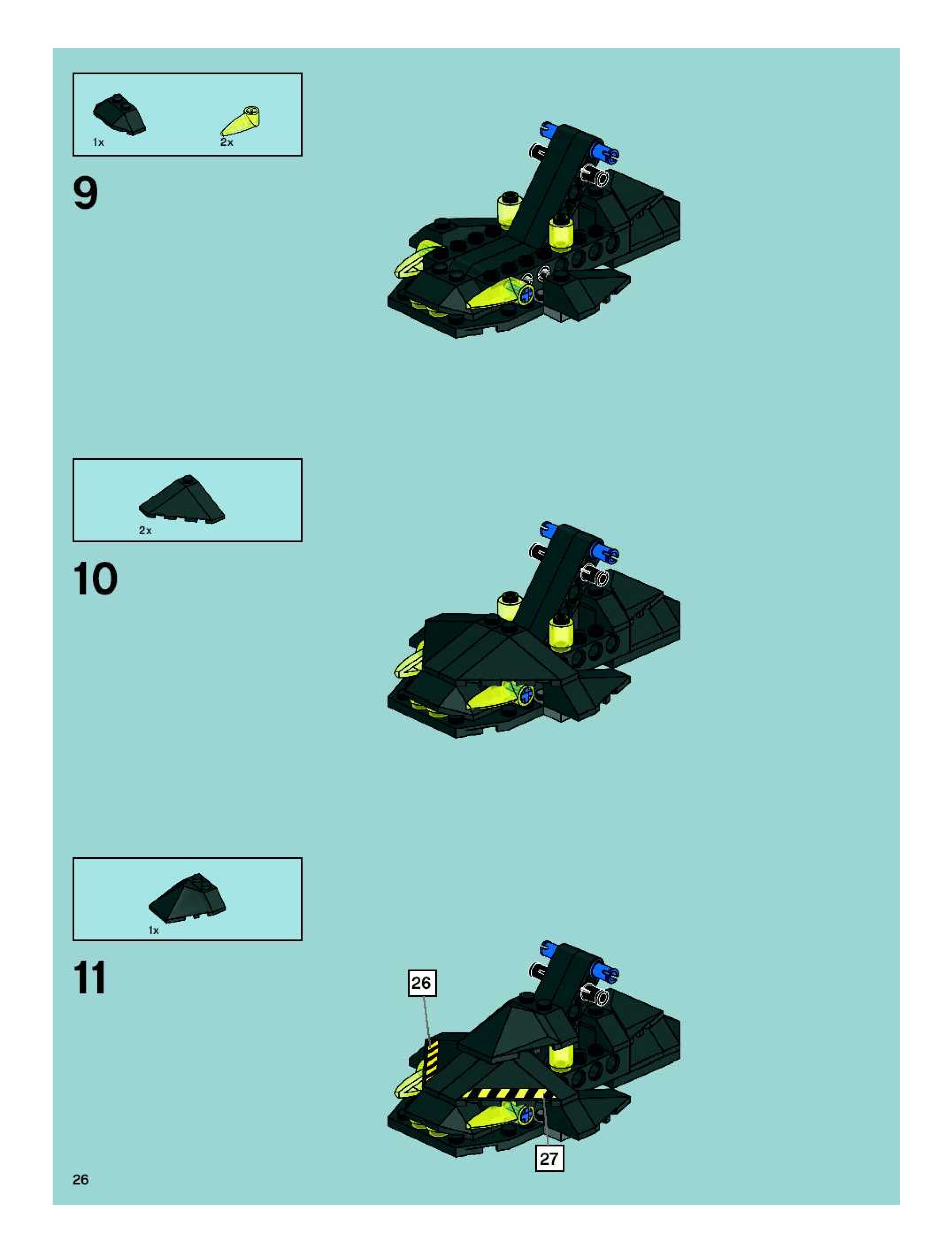 1x 2x

9

2x

10

1x

11

26

27

26