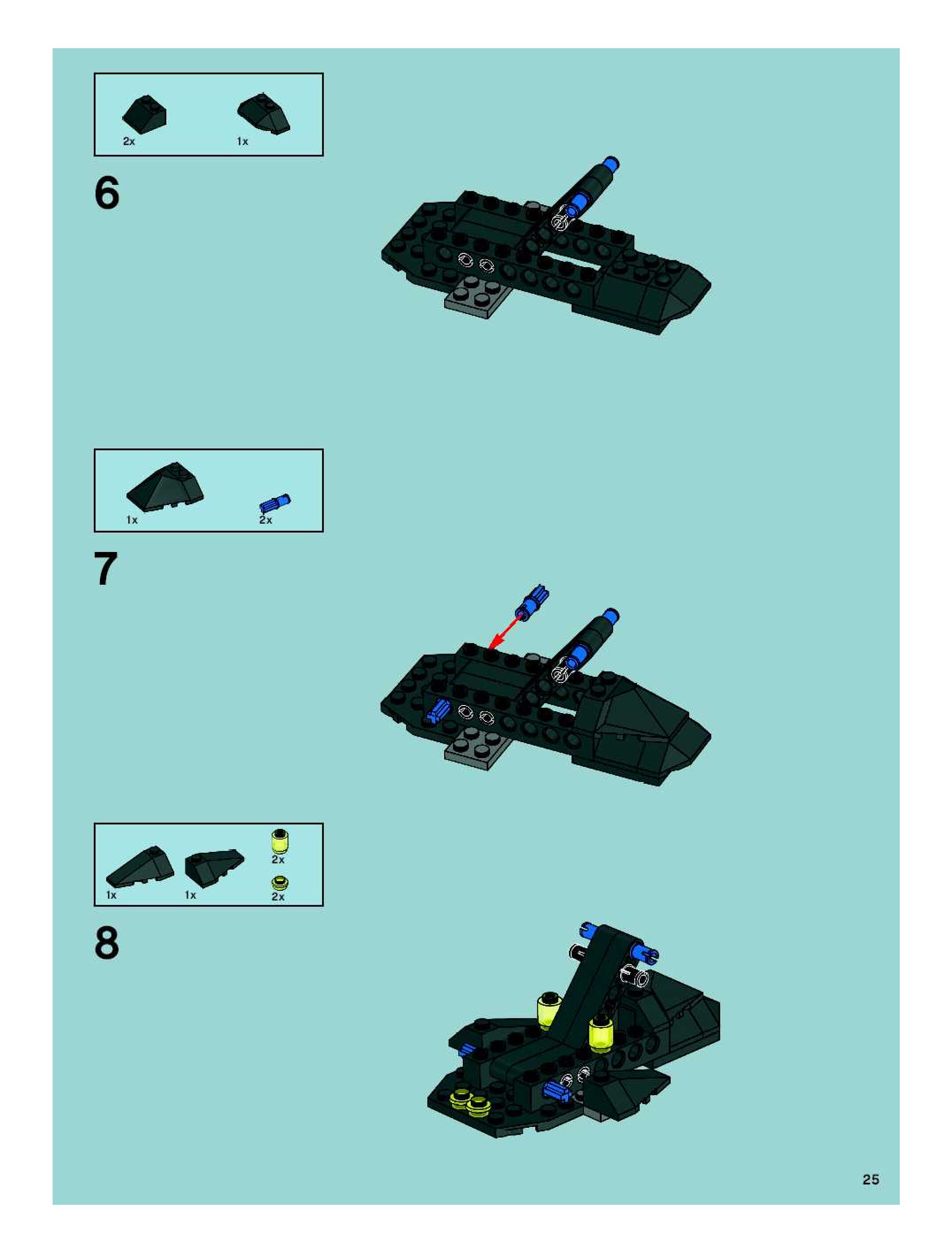 2x 1x

6

1x 2x

7

1x 1x 2x 2x

8

25