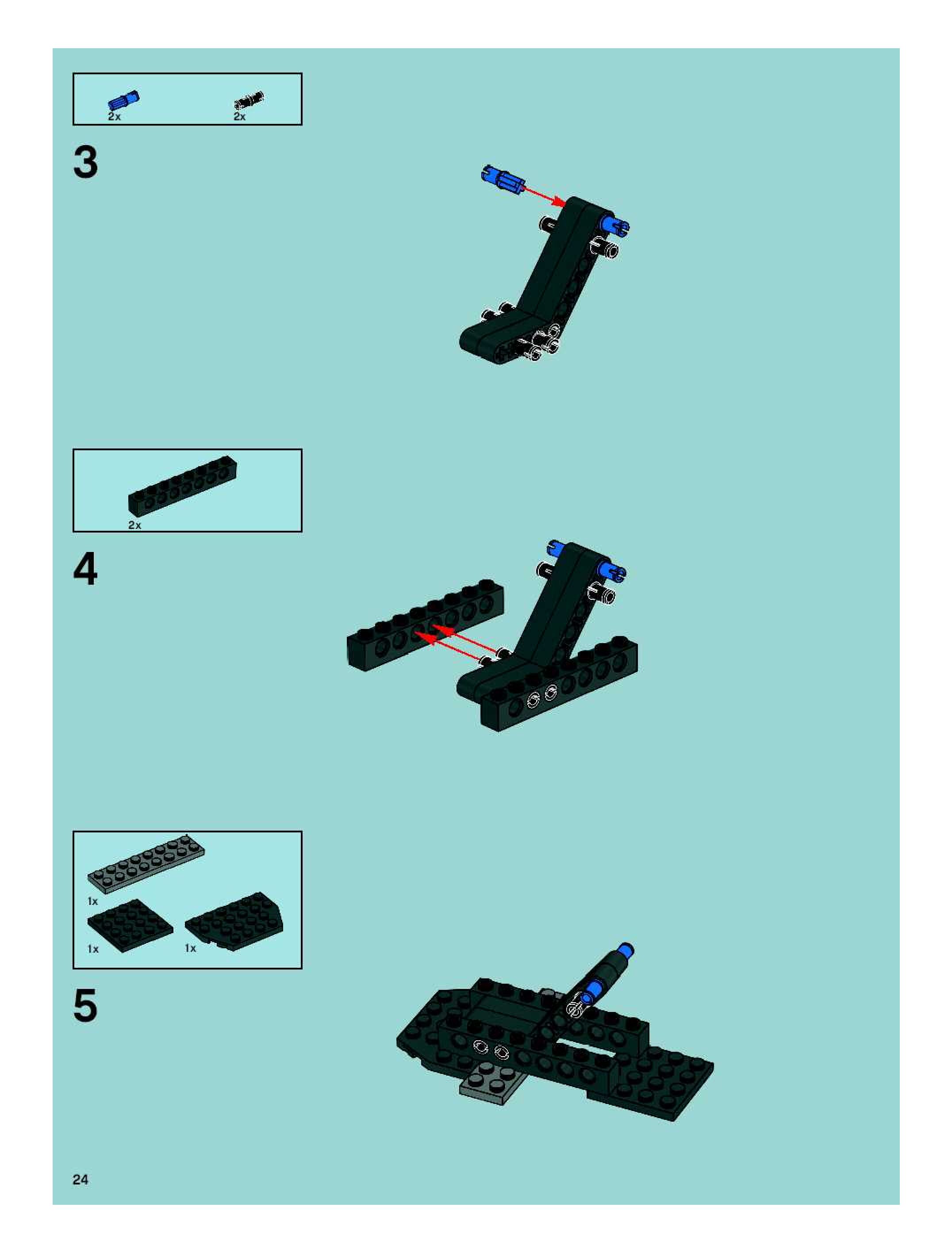 2x 2x

3

2x

4

1x

1x 1x

5

24