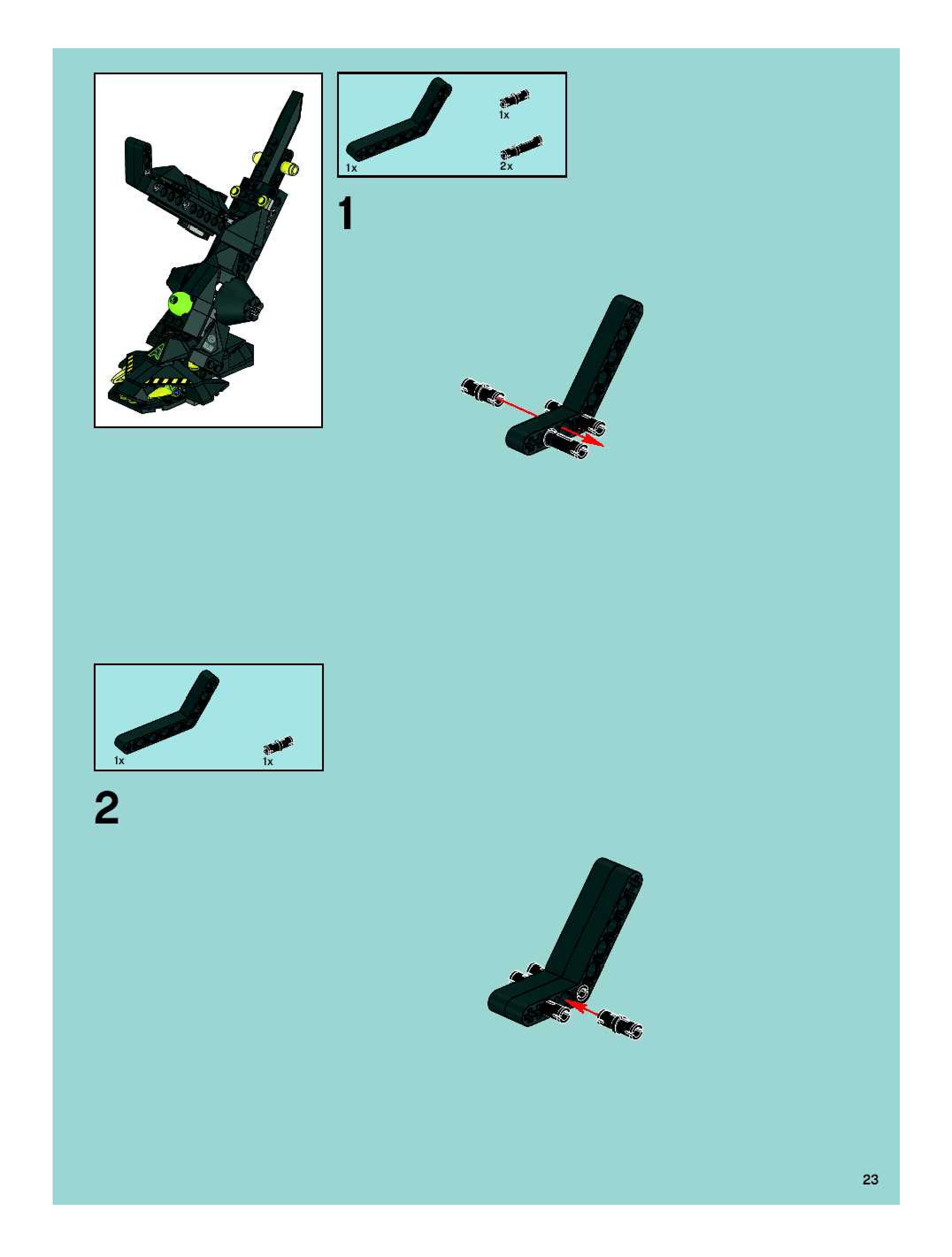 1x
1x
2x

1

1x
1x

2

23