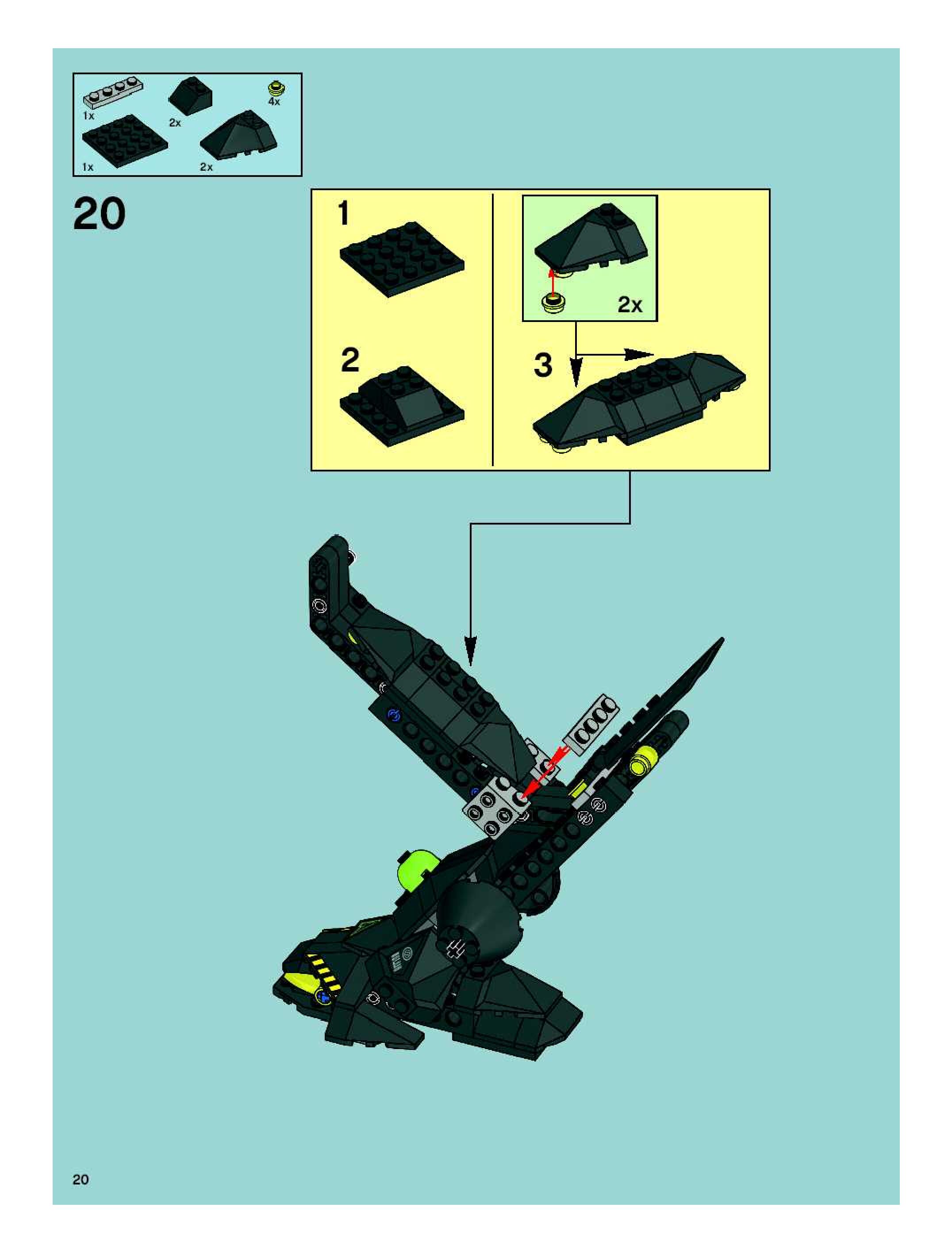 1x
2x
4x
1x
2x

20

1

2

2x

3

20