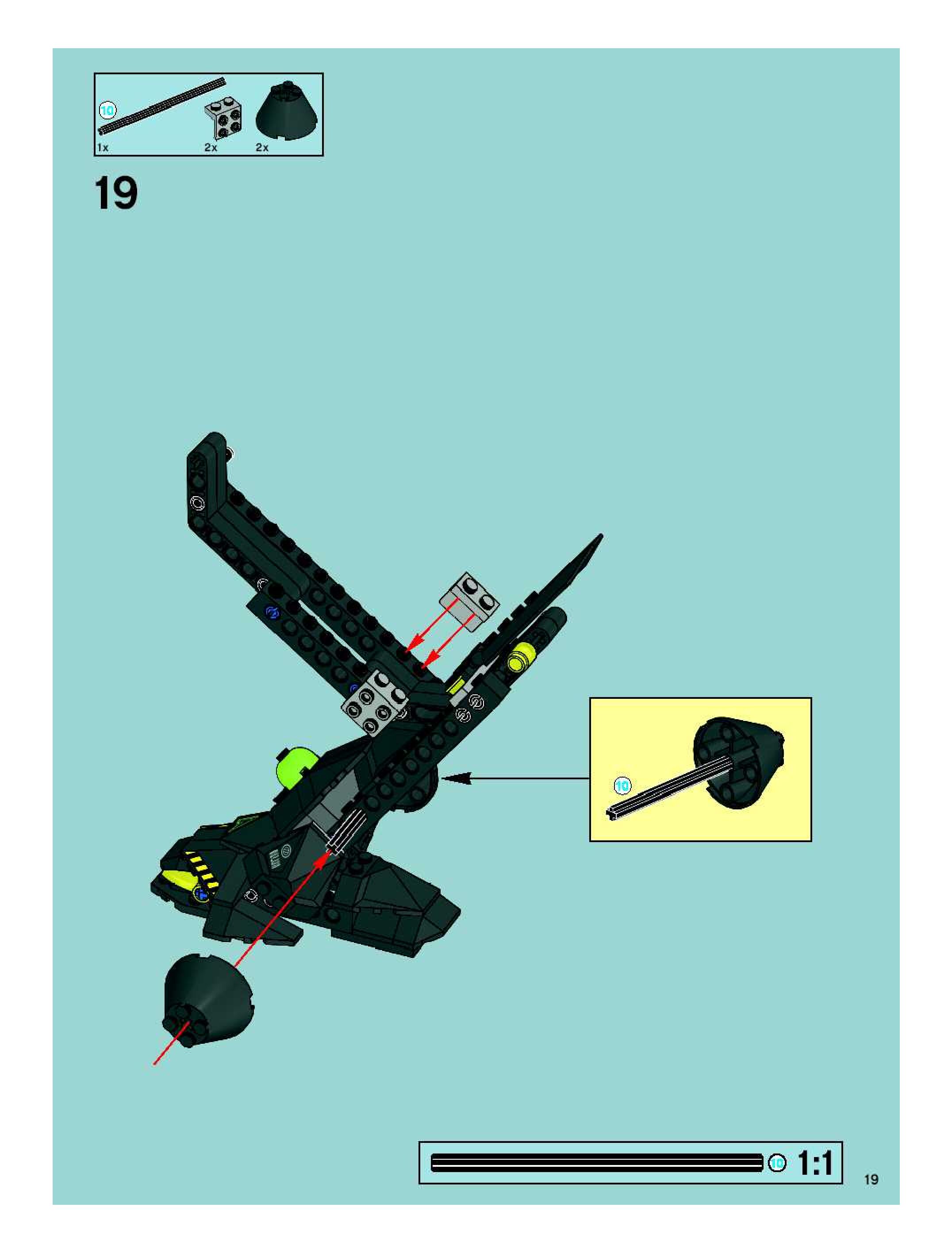 10
1x
2x
2x

19

10

10 1:1

19