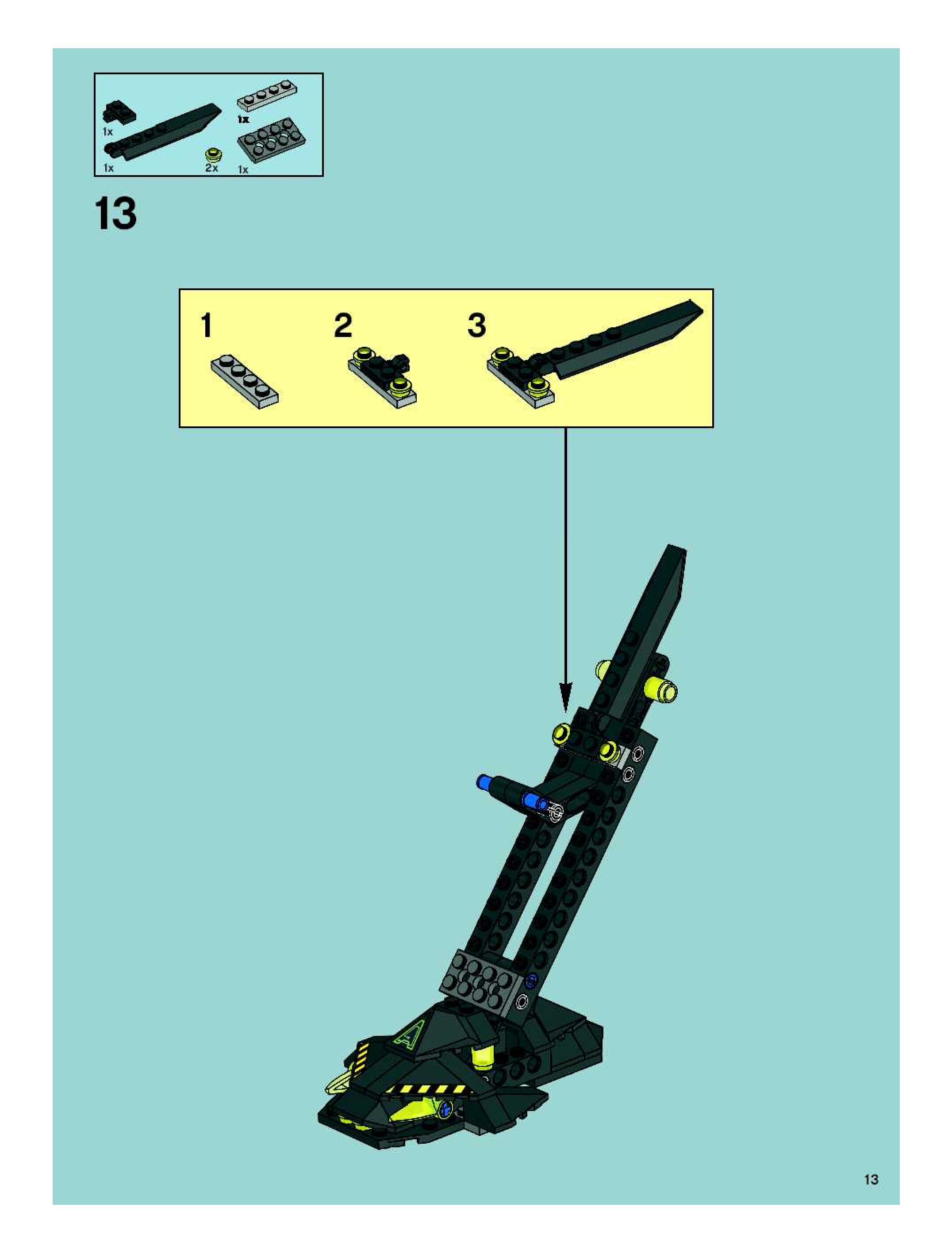 1x
1x
1x
2x
1x

13

1
2
3

A

13