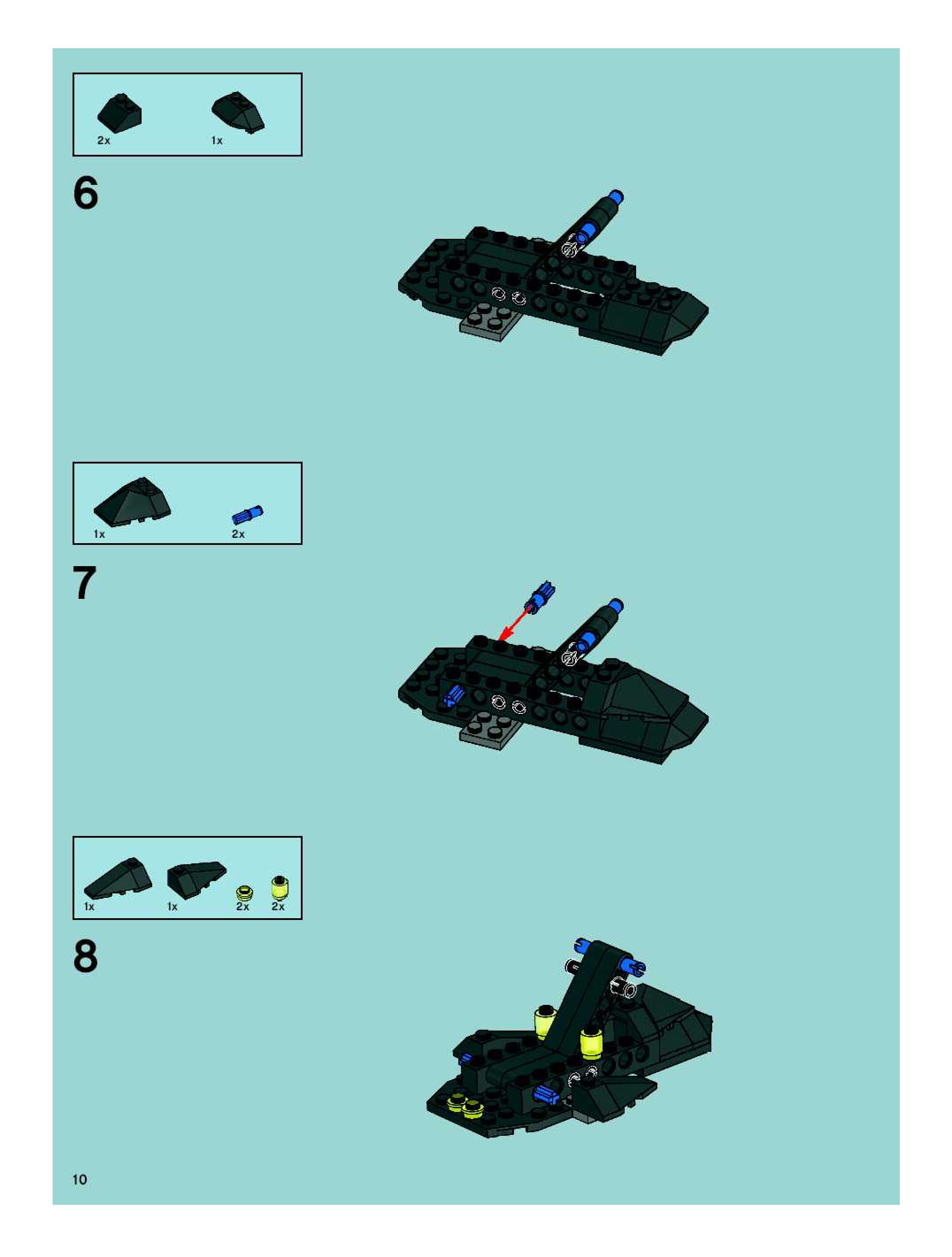 2x
1x

6

1x
2x

7

1x
1x
2x
2x

8

10