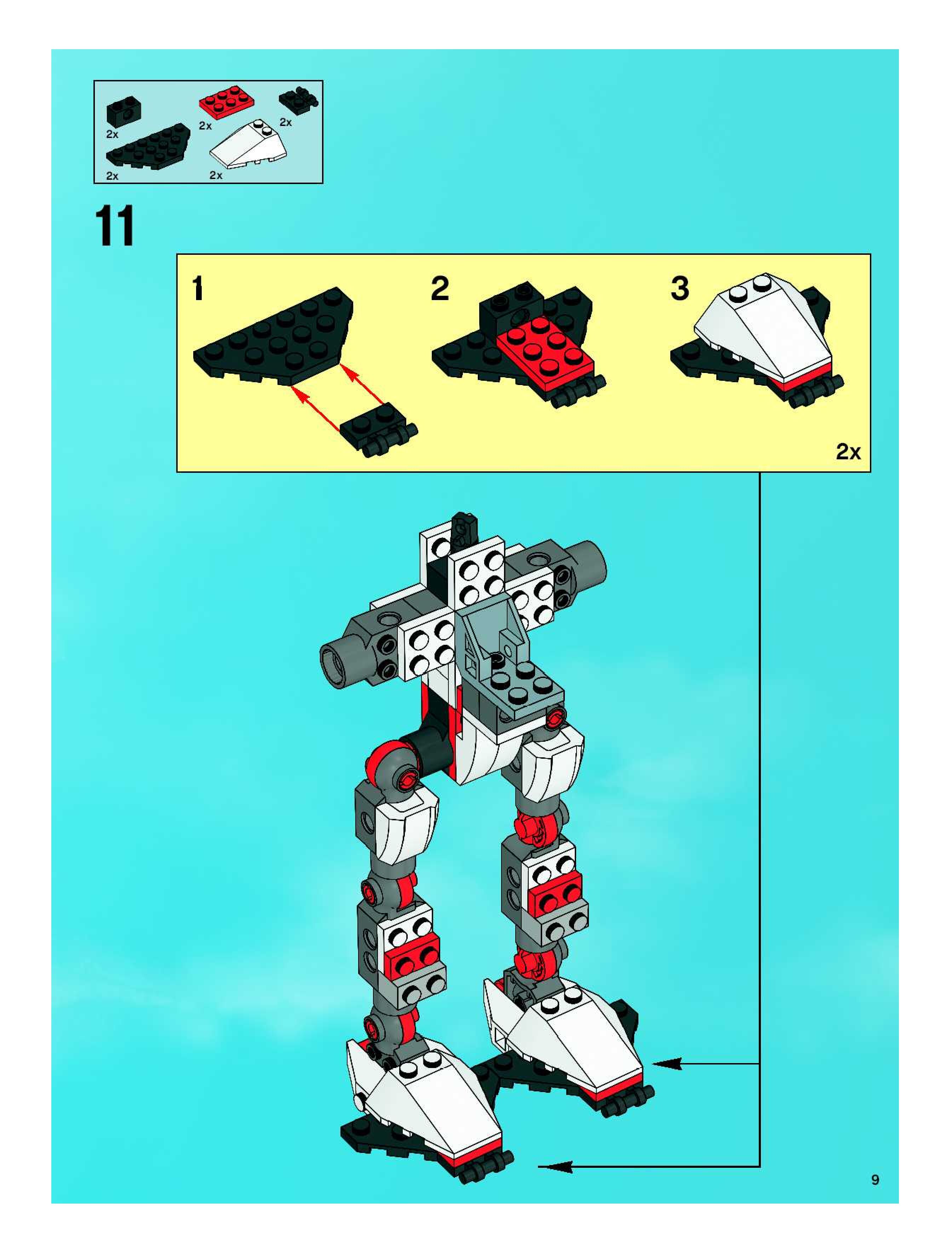 2x
2x
2x
2x
2x

11

1
2
3

2x

9