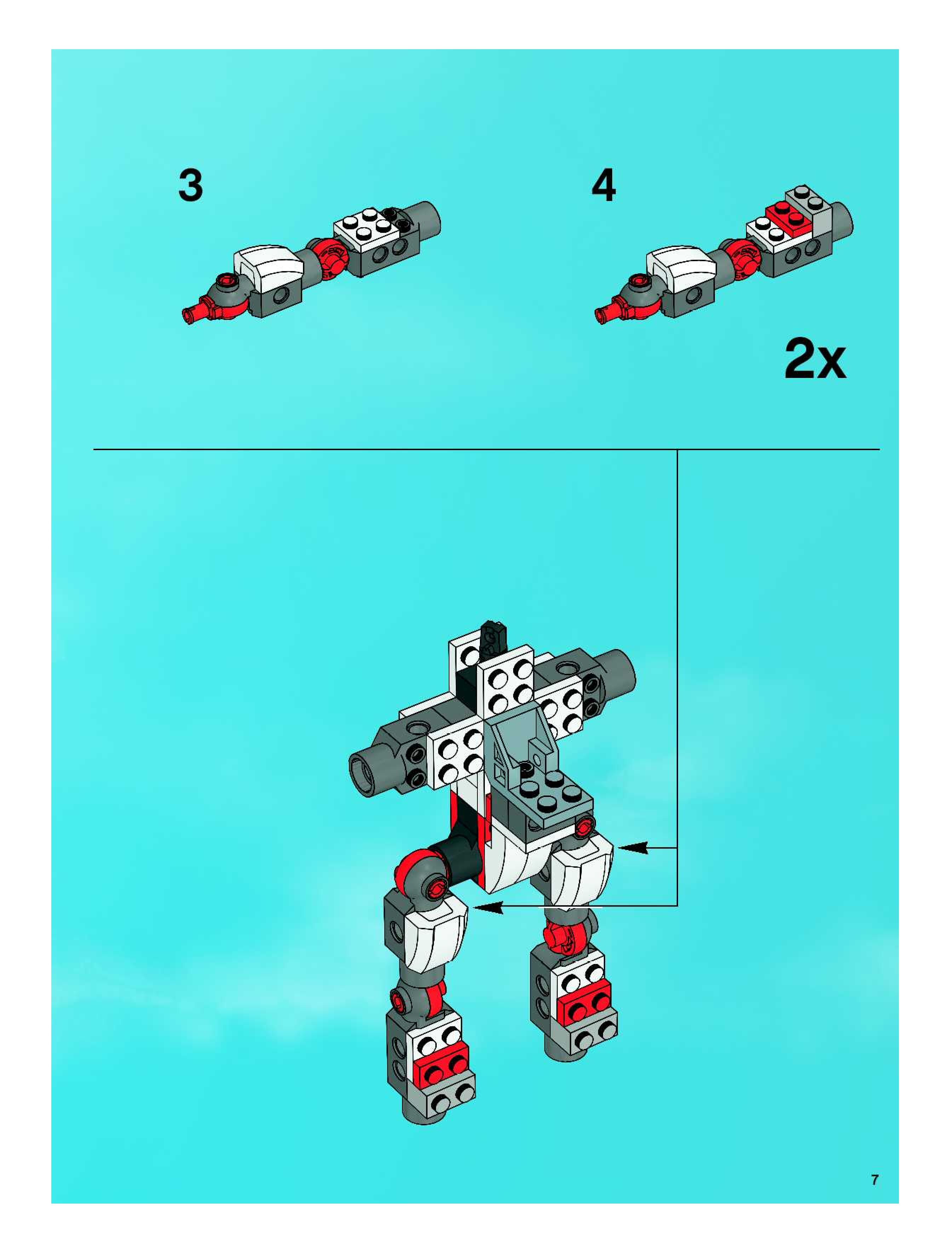 3

4

2x

7