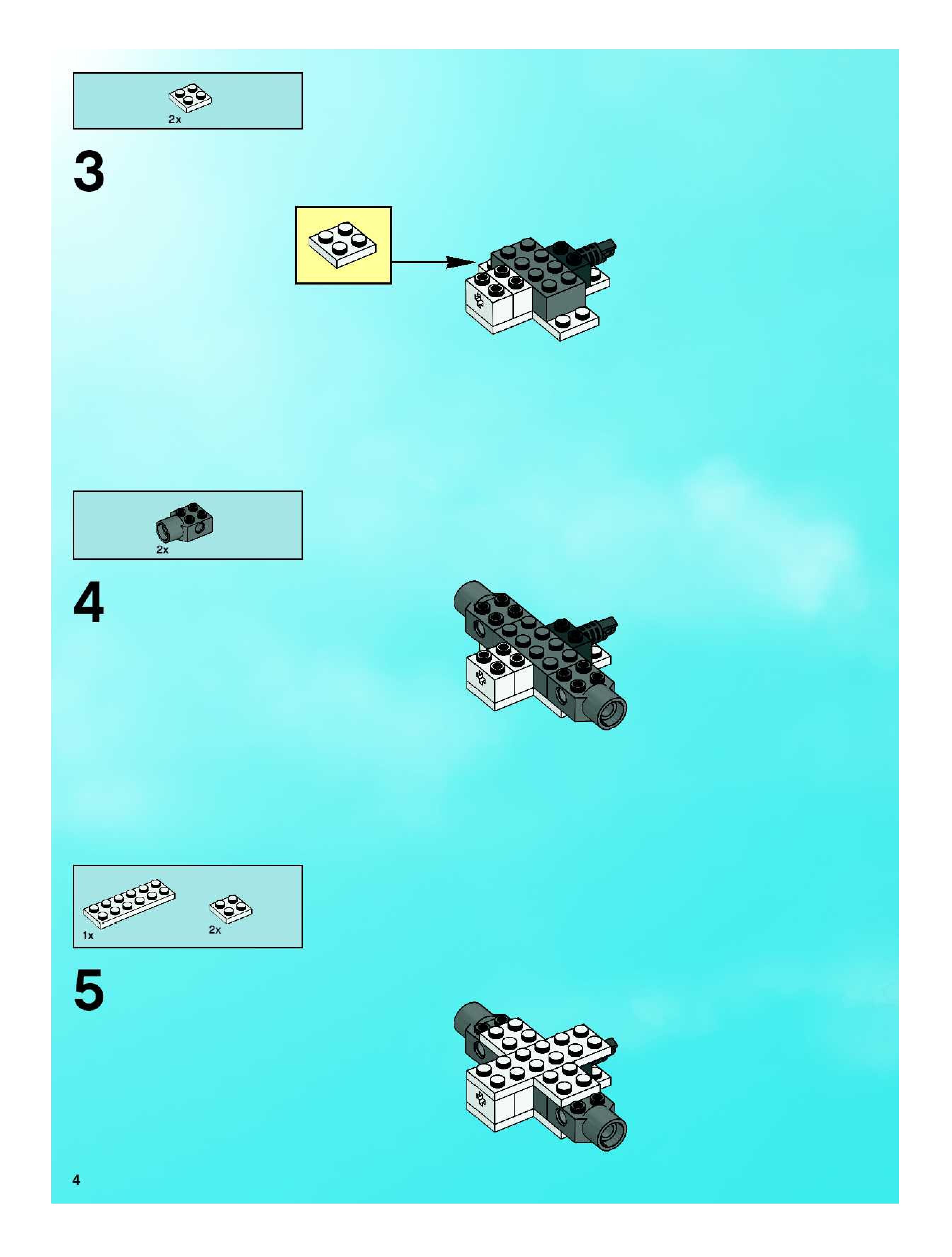 2x

3

2x

4

1x

2x

5

4