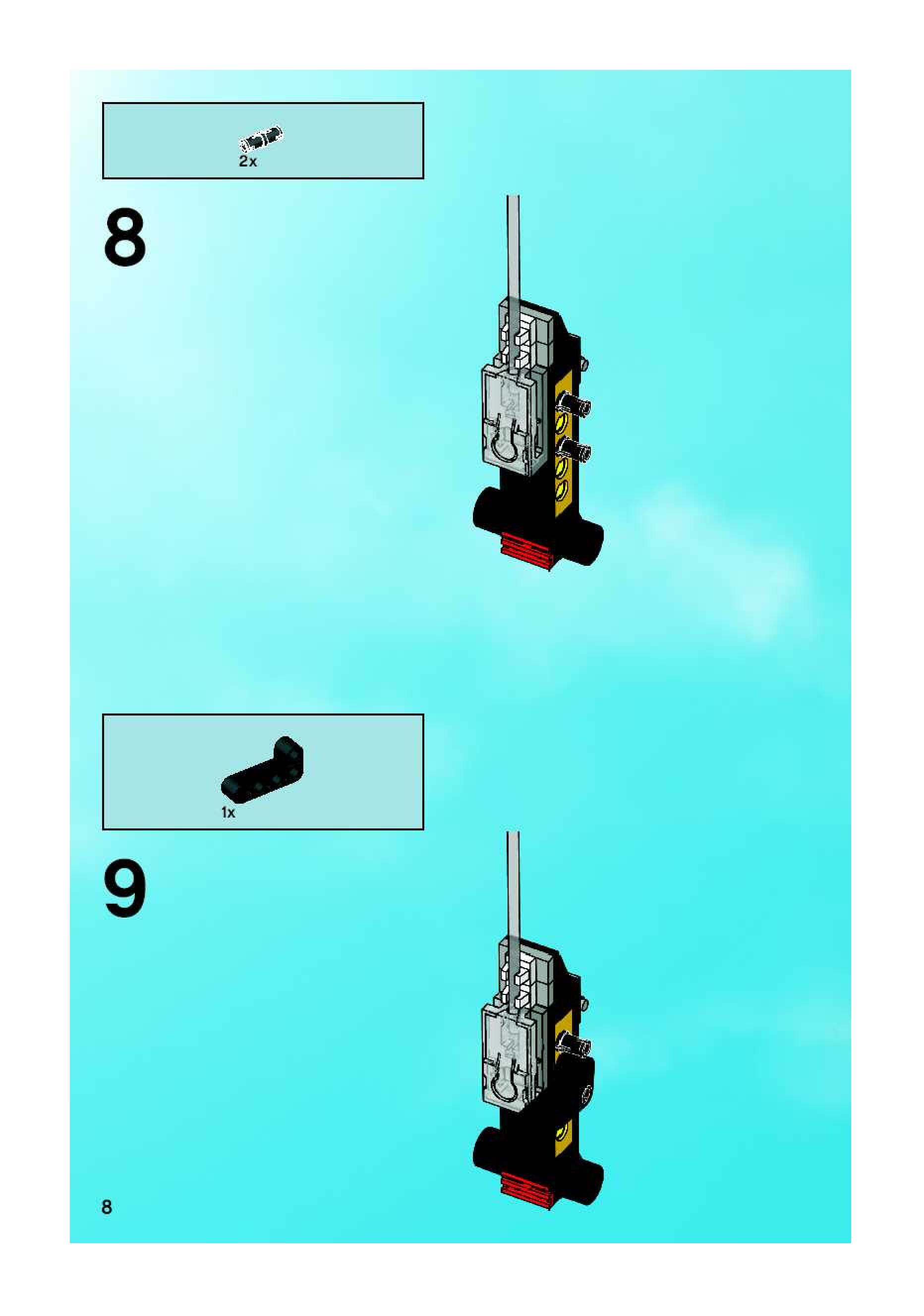 2x

8

1x

9

8