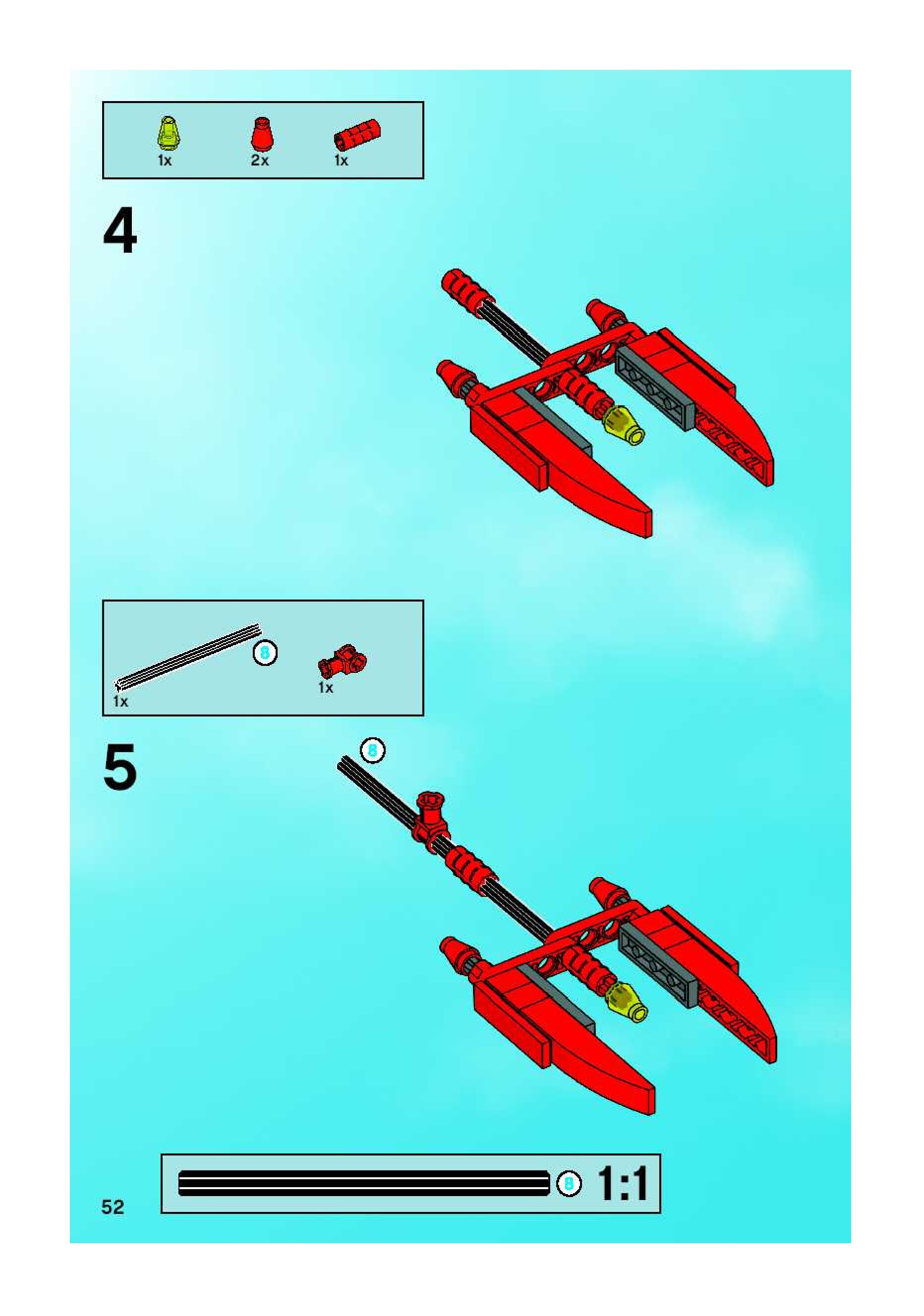 1x 2x 1x

4

8

1x 1x

5

8

8 1:1

52