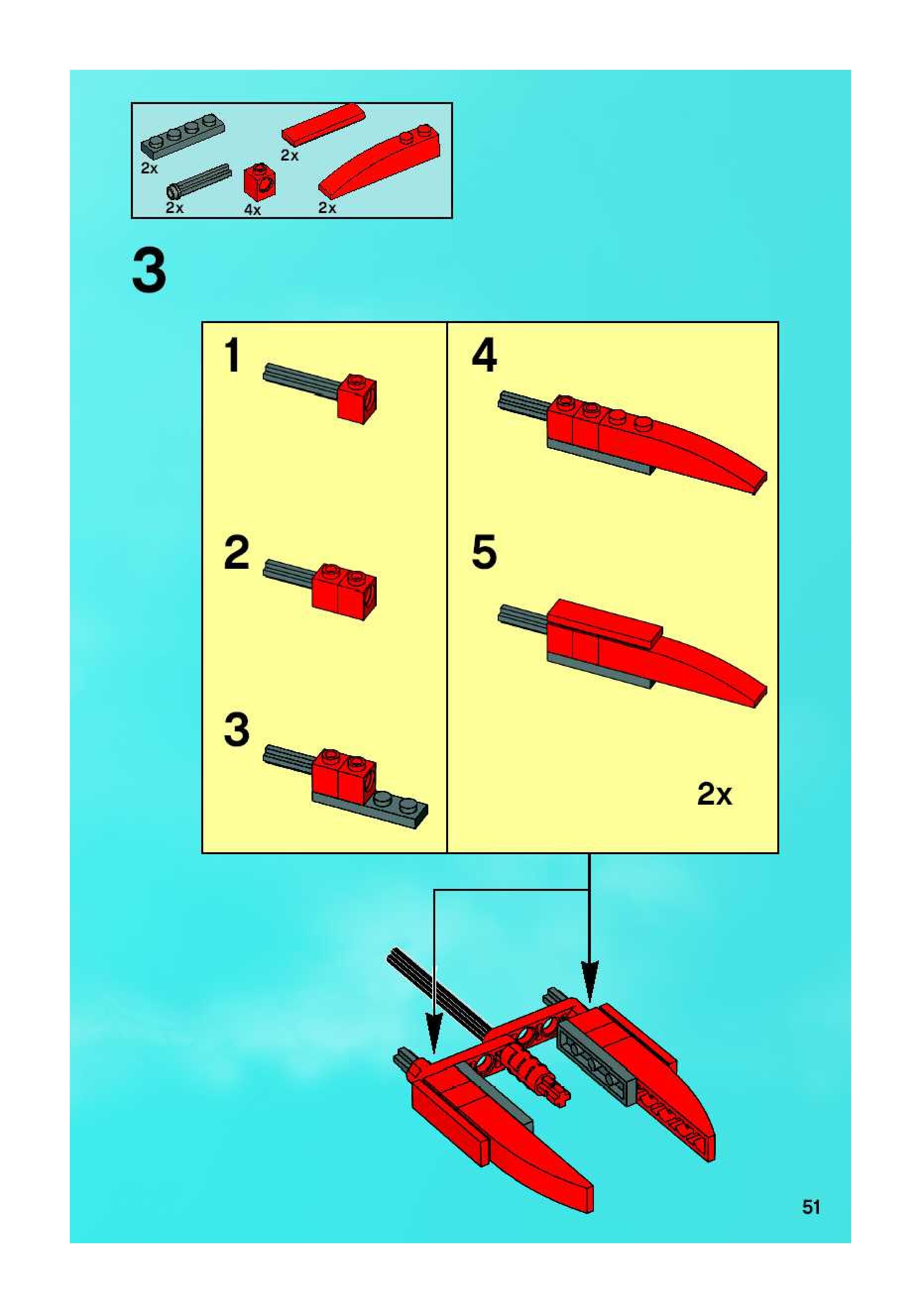 2x
2x
2x
4x
2x

3

1

2

3

4

5

2x

51