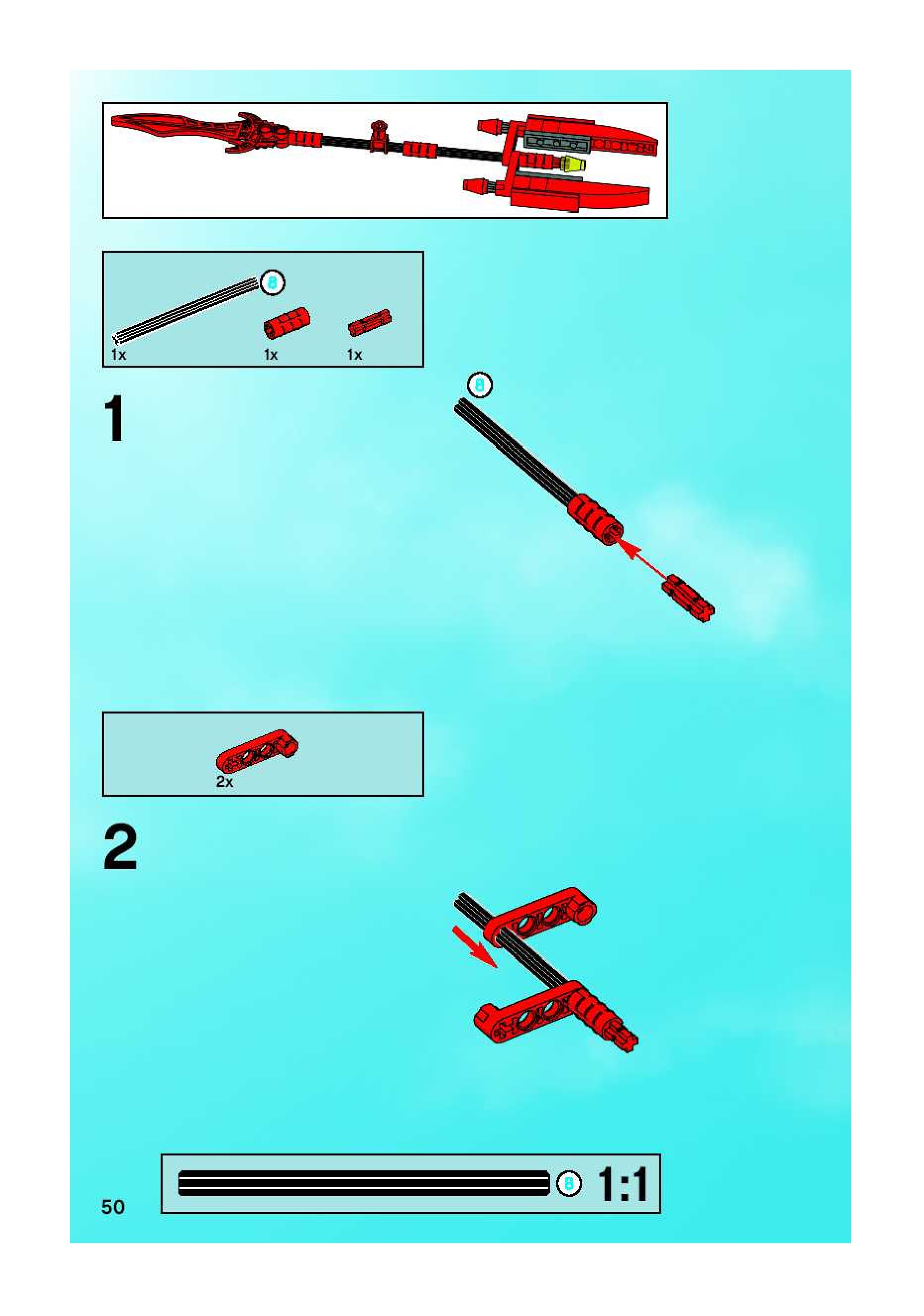 8

1x

1x

1x

1

8

2x

2

8 1:1

50