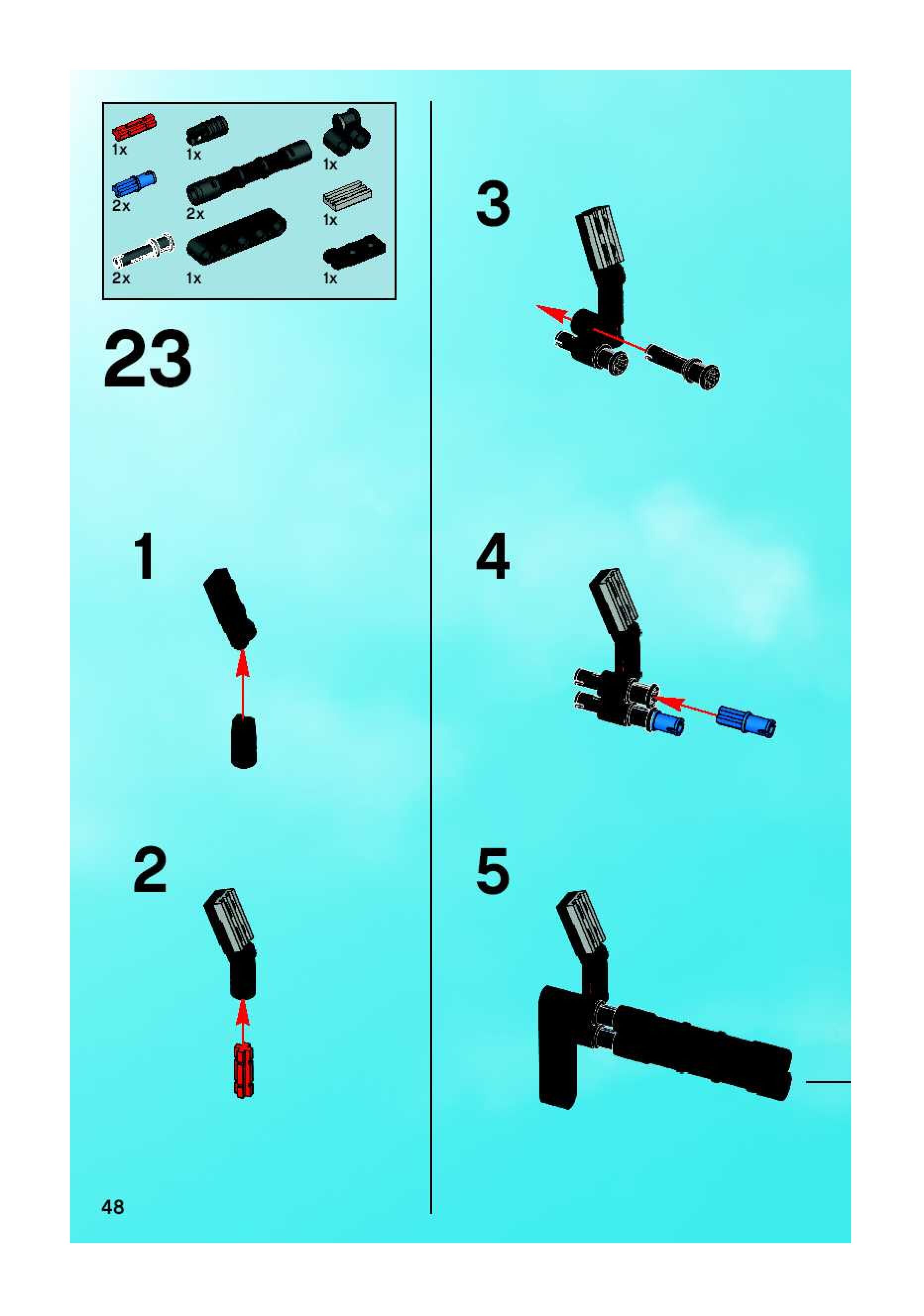 1x
1x
1x
2x
2x
1x
2x
1x
1x

23

1

2

3

4

5

48