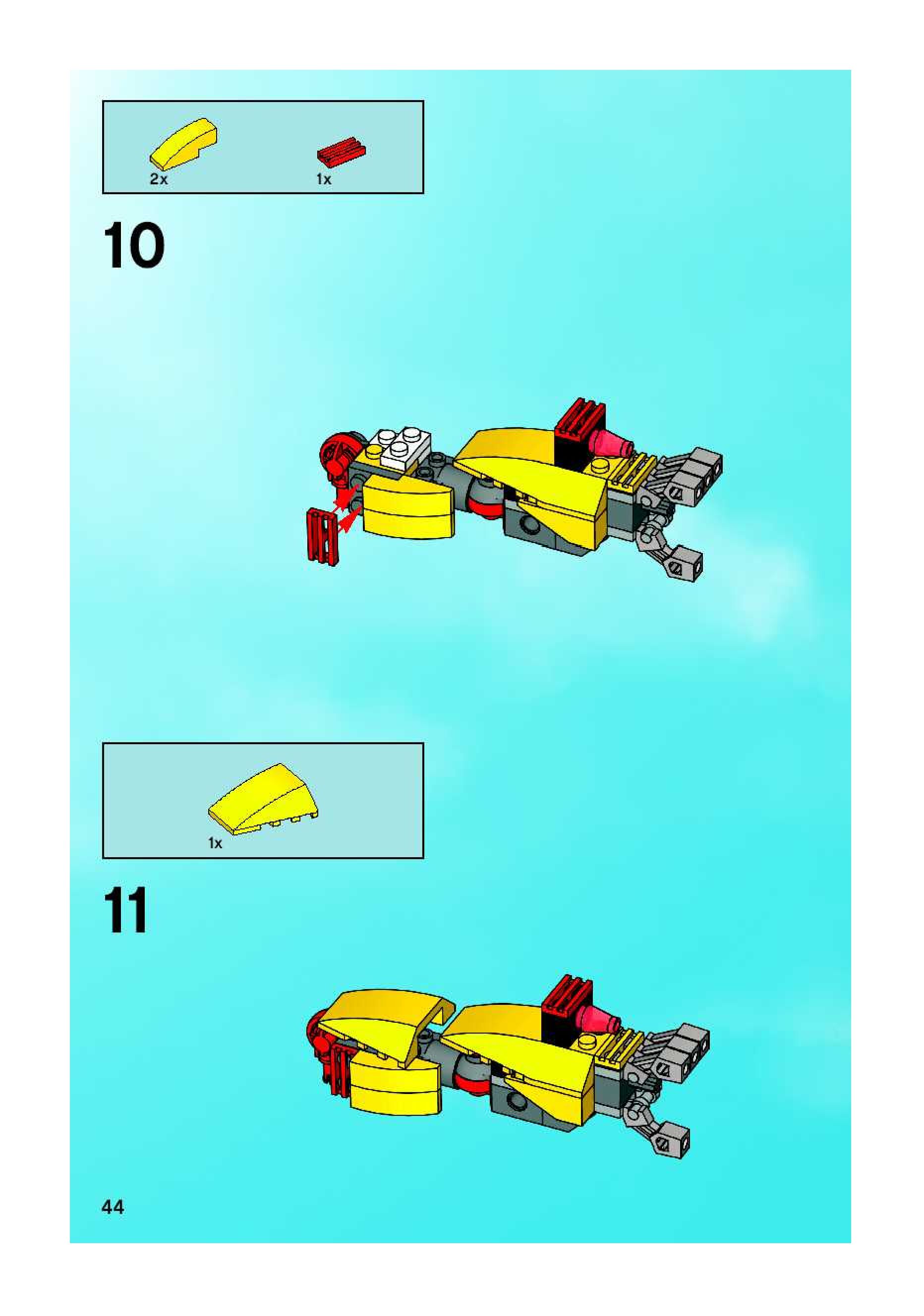 2x

1x

10

1x

11

44