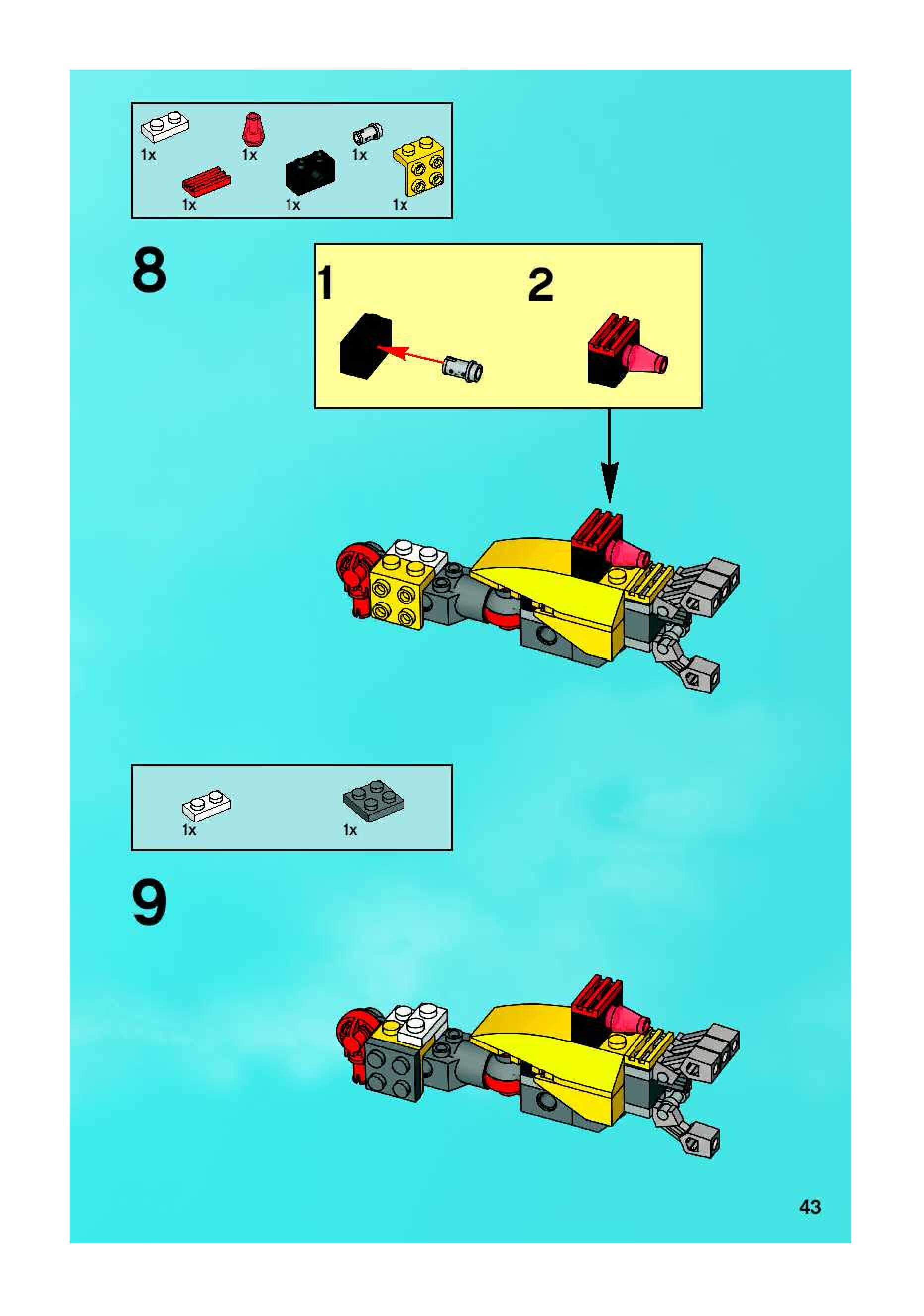 1x 1x 1x
1x 1x 1x

8

1 2

1x 1x

9

43