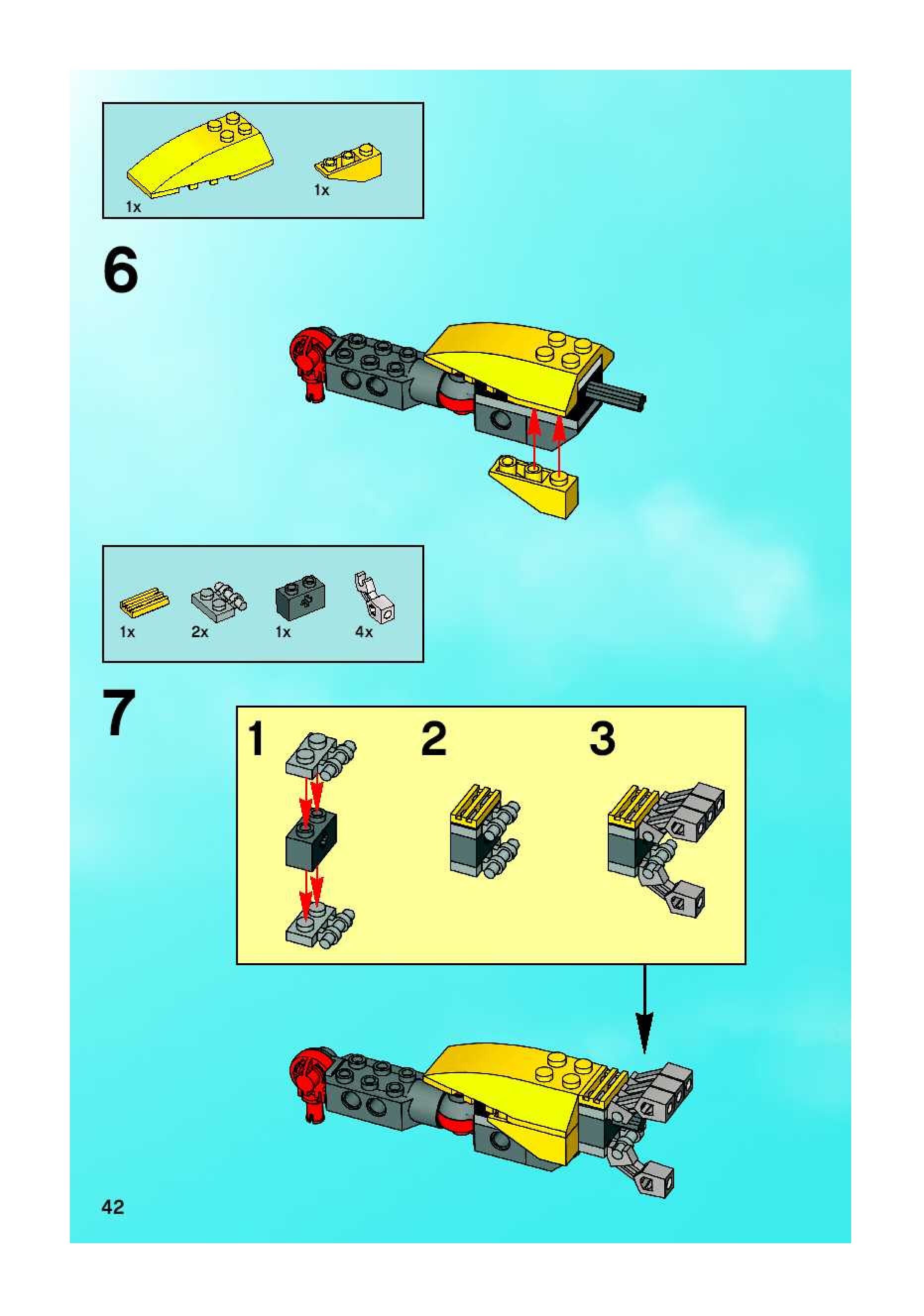 1x
1x

6

1x
2x
1x
4x

7

1
2
3

42