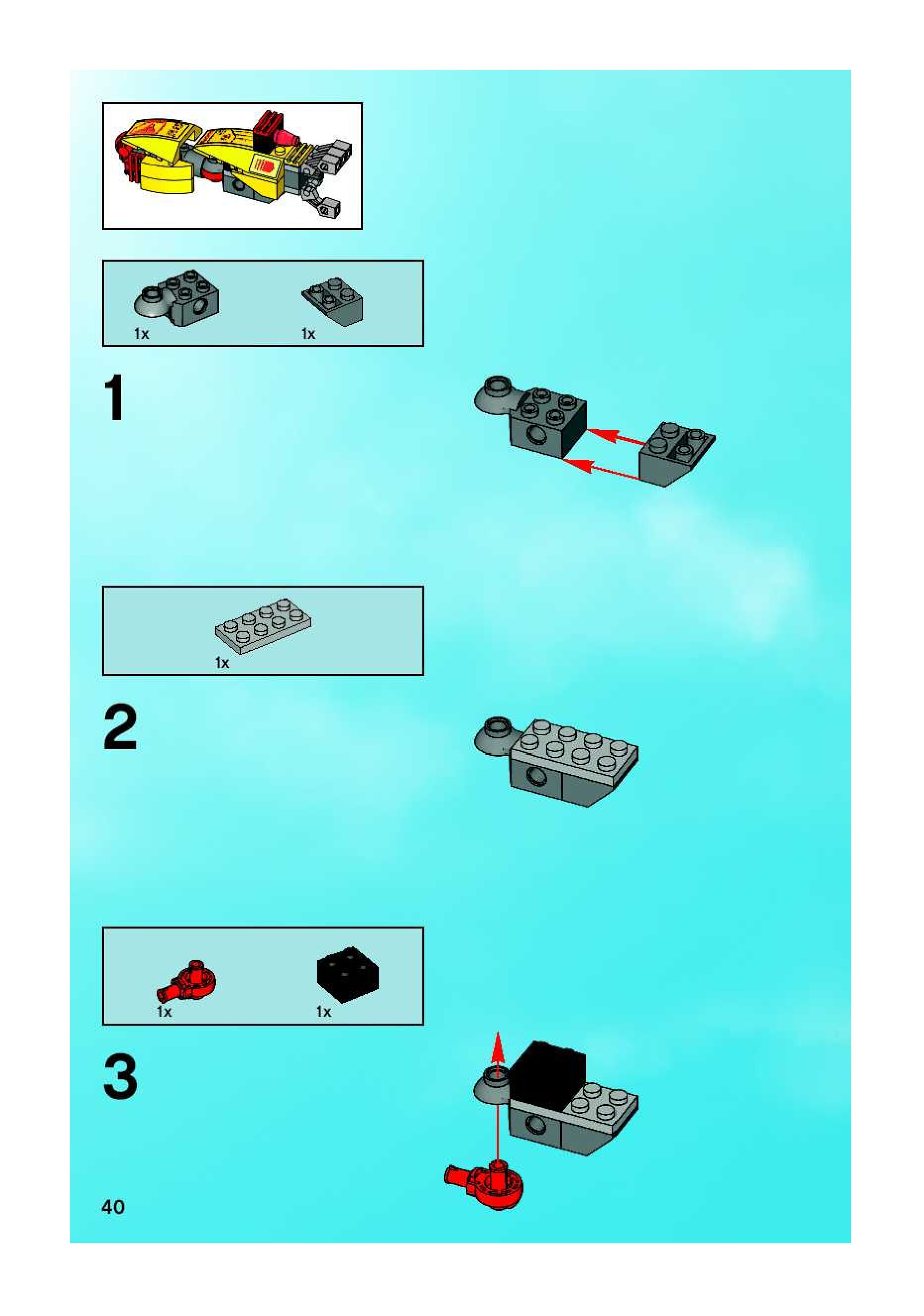 1x 1x

1

1x

2

1x 1x

3

40