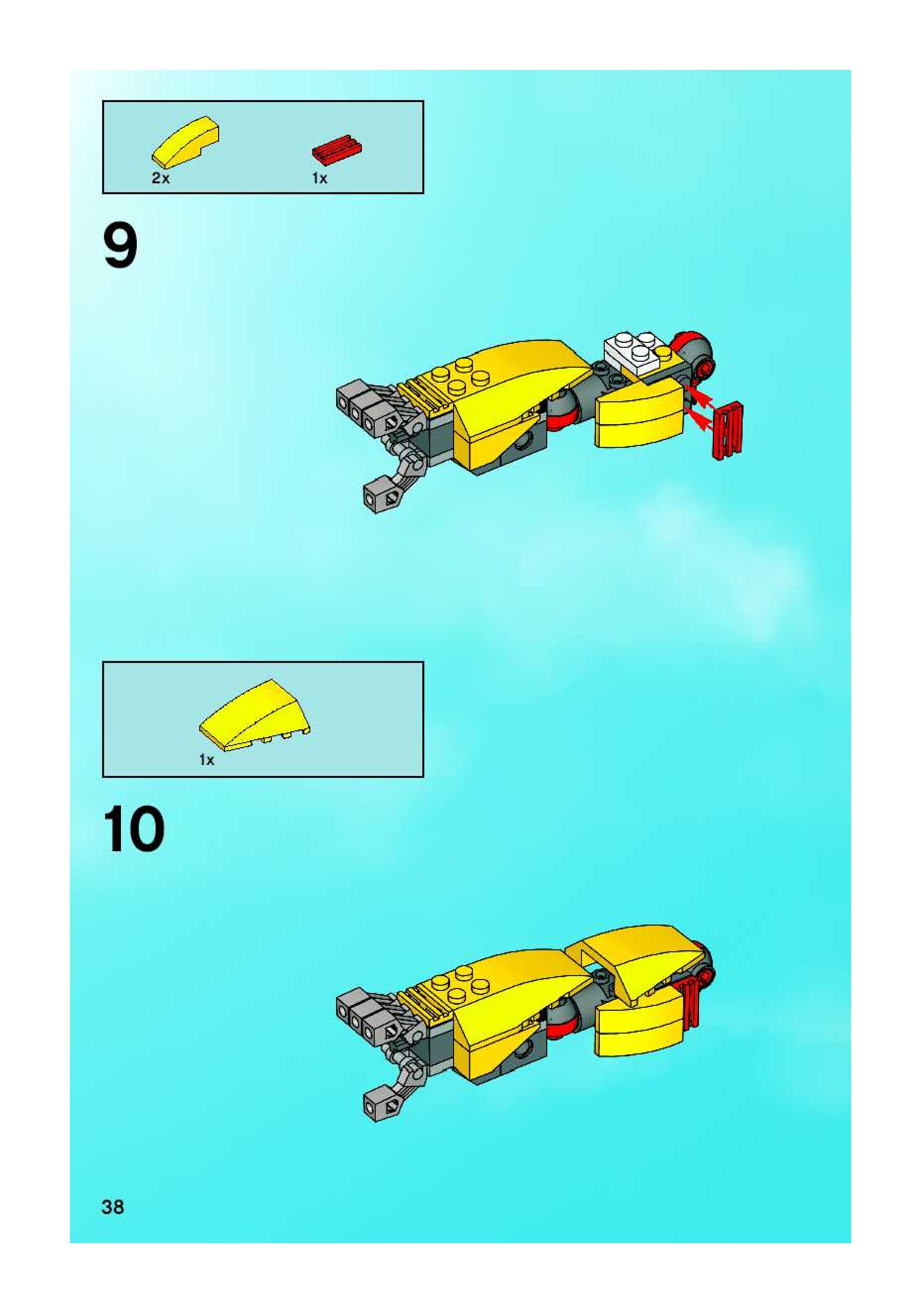 2x

1x

9

1x

10

38