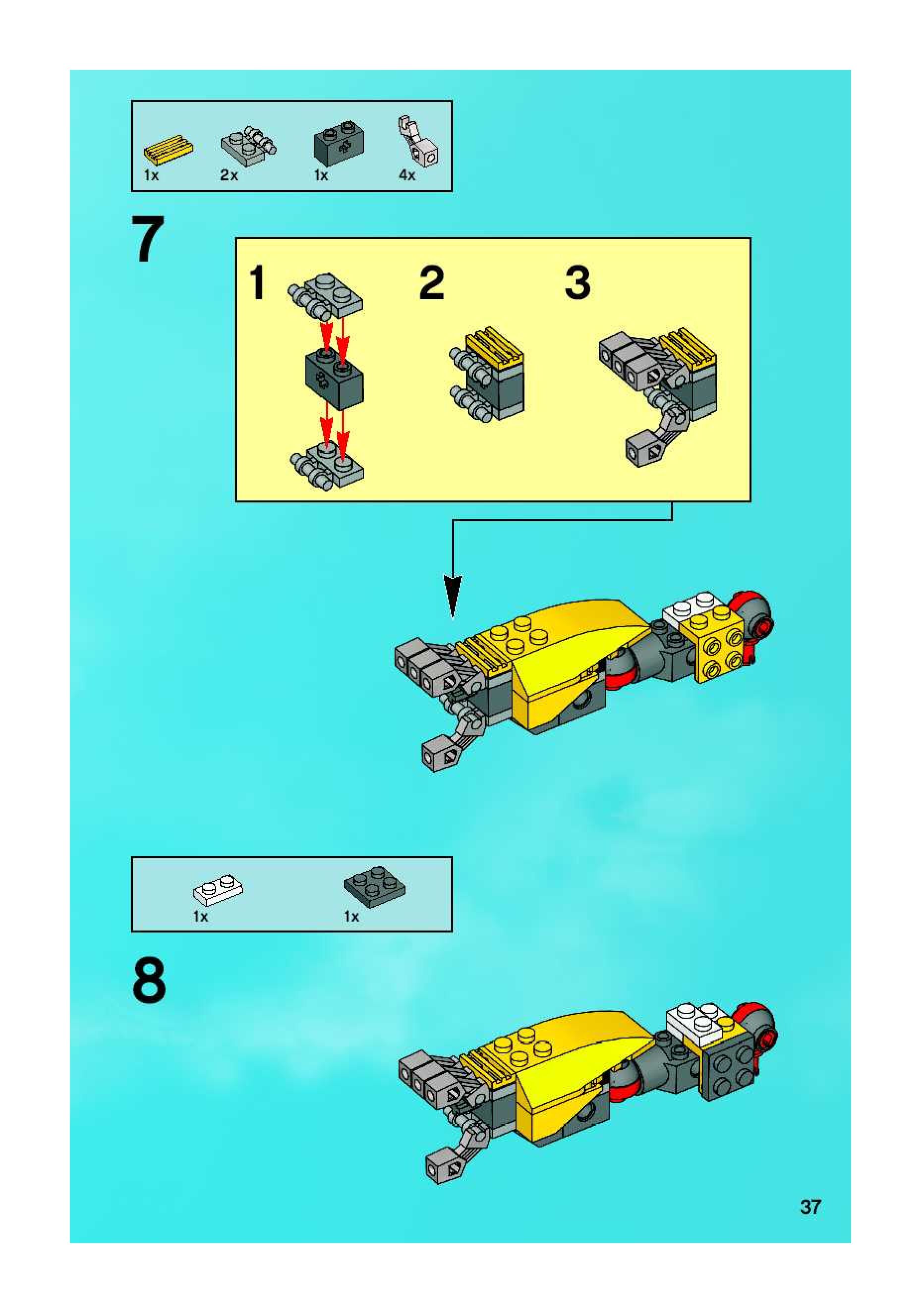 1x 2x 1x 4x

7

1

2

3

1x 1x

8

37