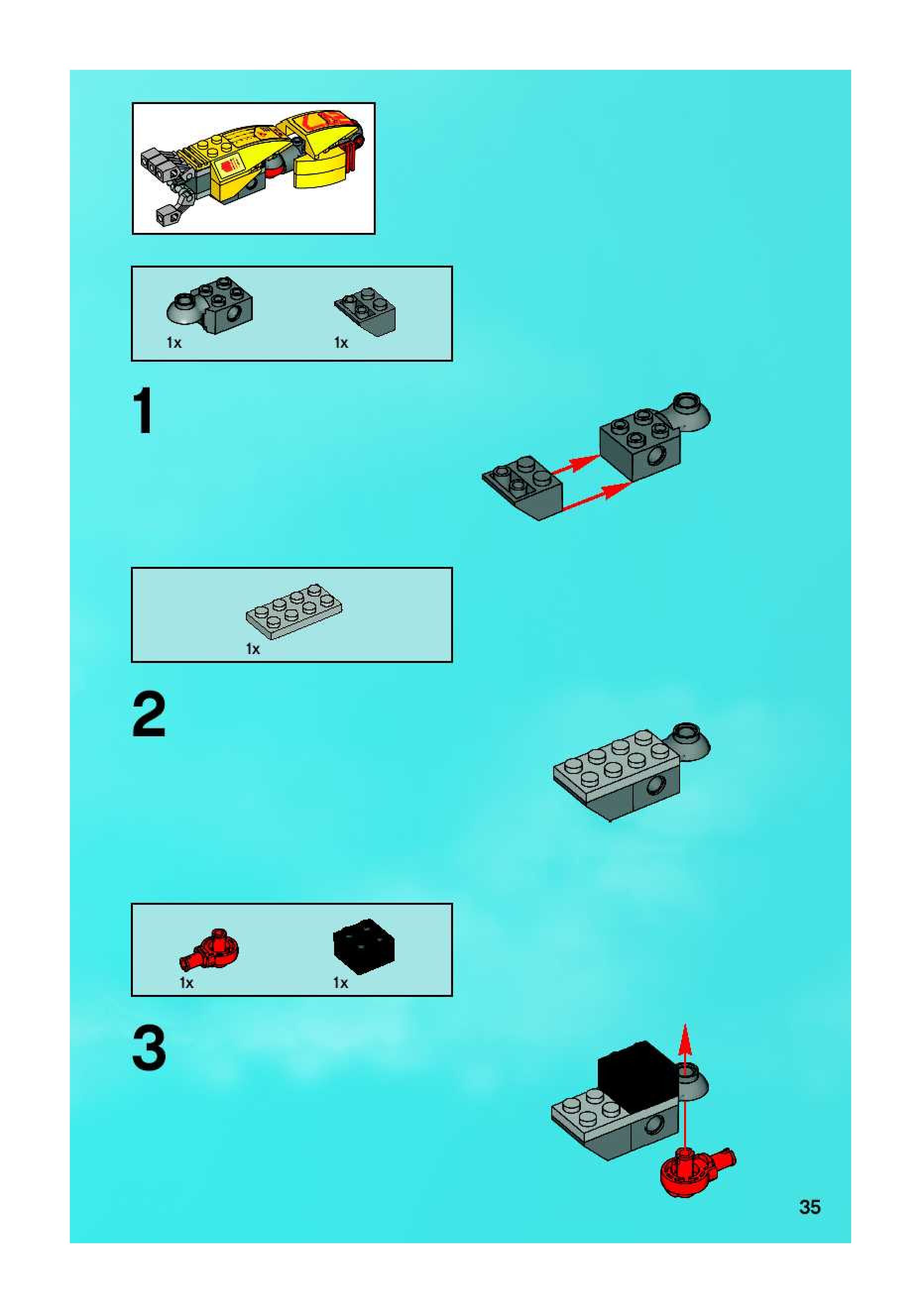 1x 1x

1

1x

2

1x 1x

3

35