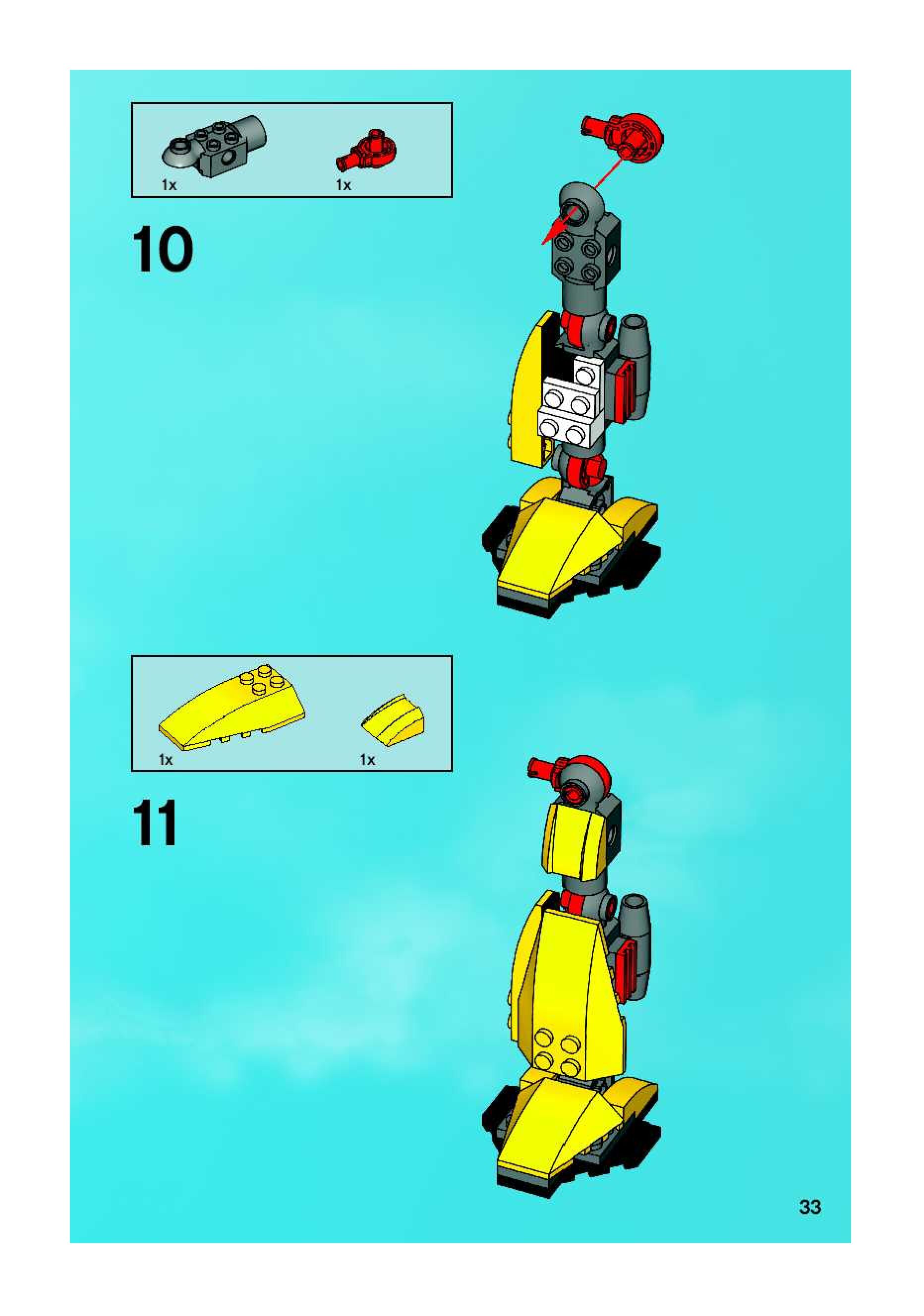 1x 1x

10

1x 1x

11

33