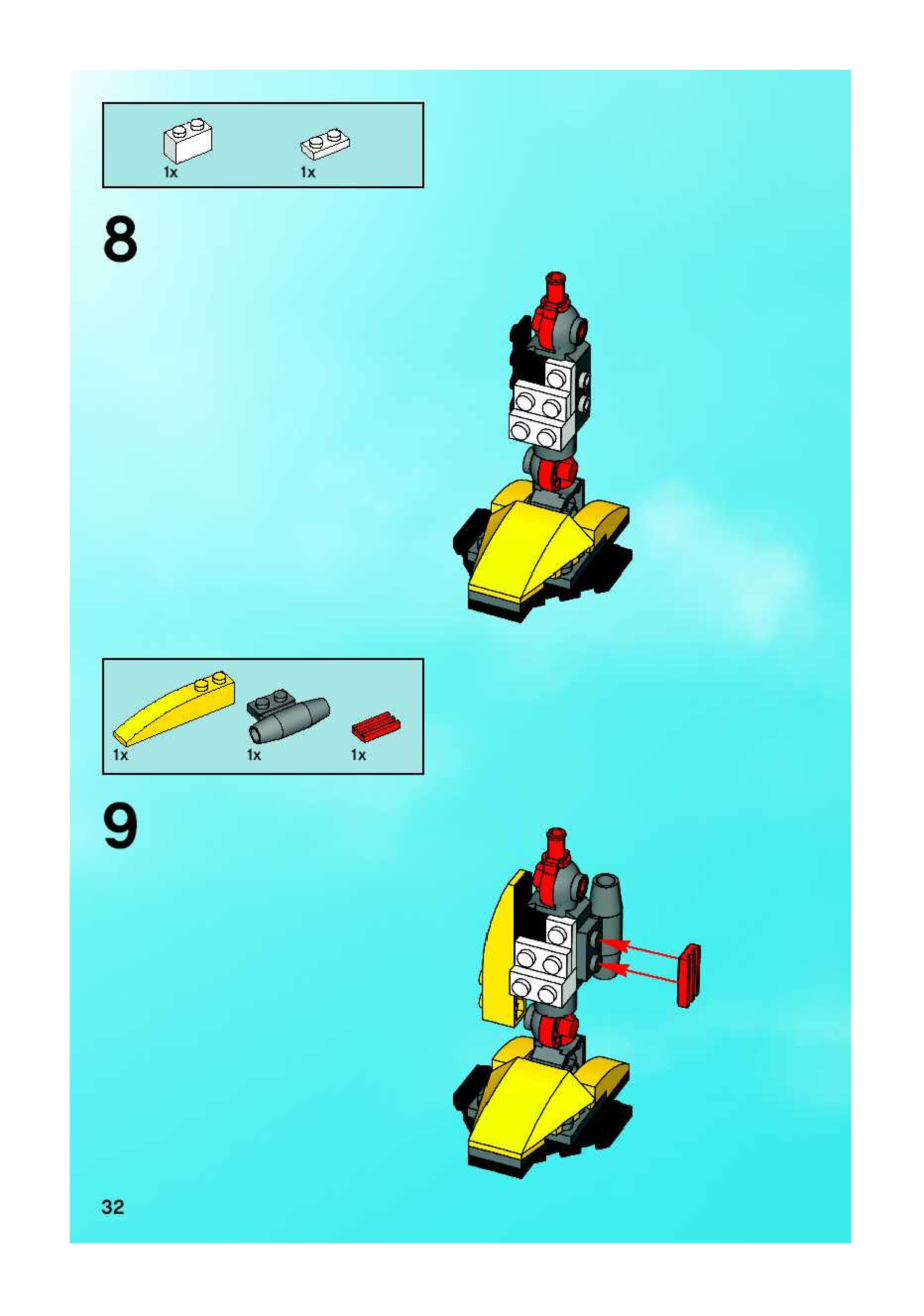 1x 1x

8

1x 1x 1x

9

32