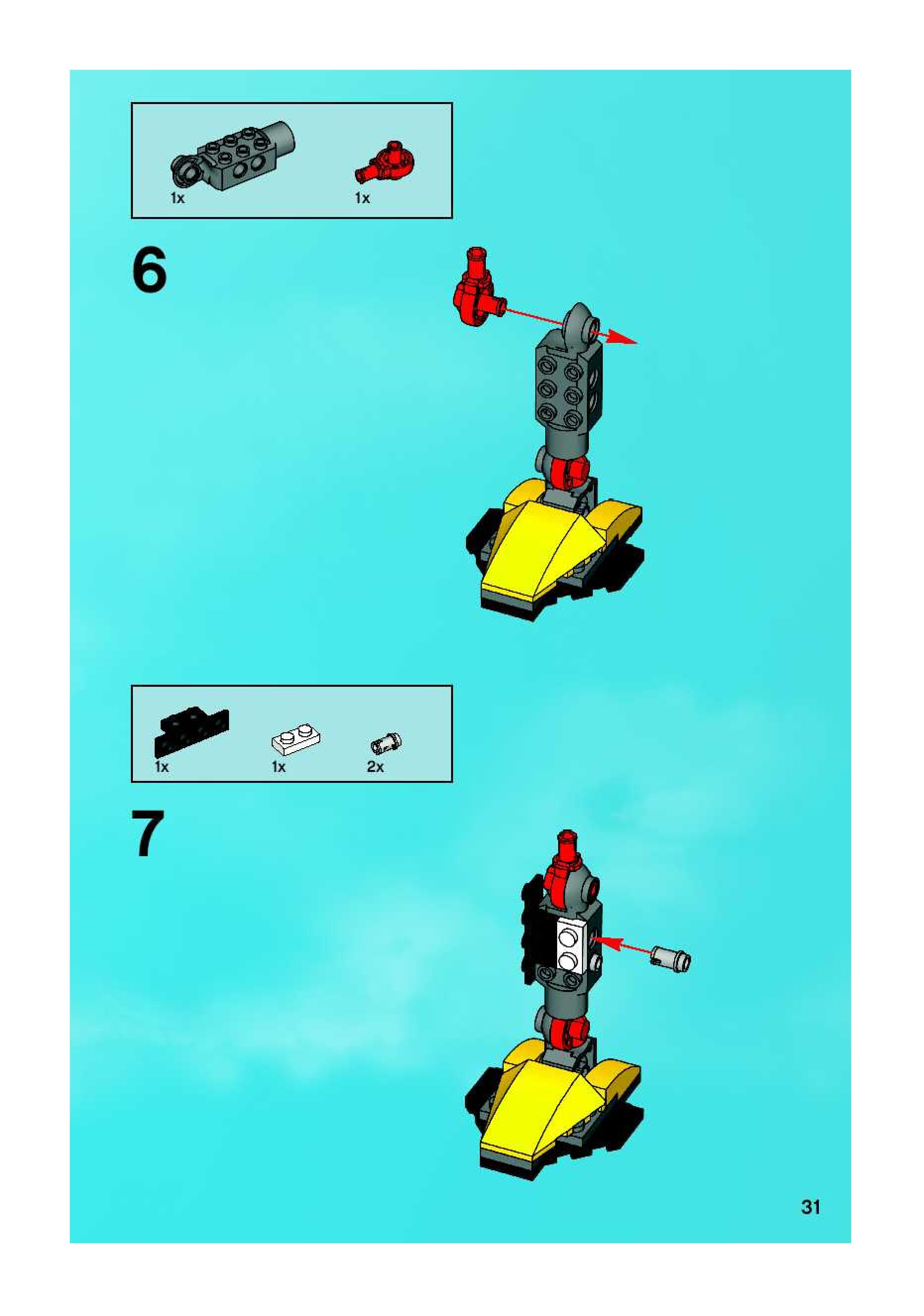 1x 1x

6

1x 1x 2x

7

31