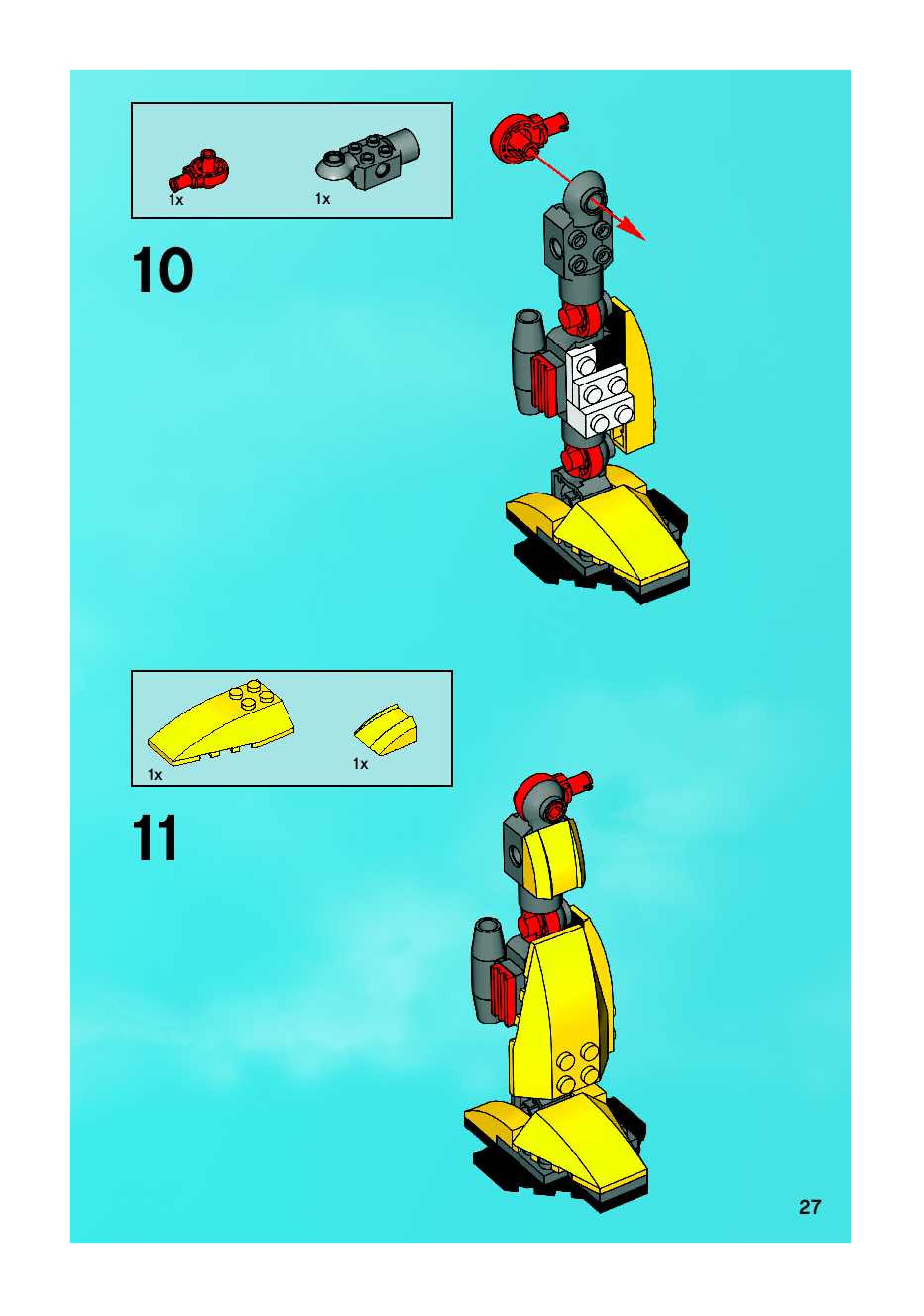 1x 1x

10

1x 1x

11

27