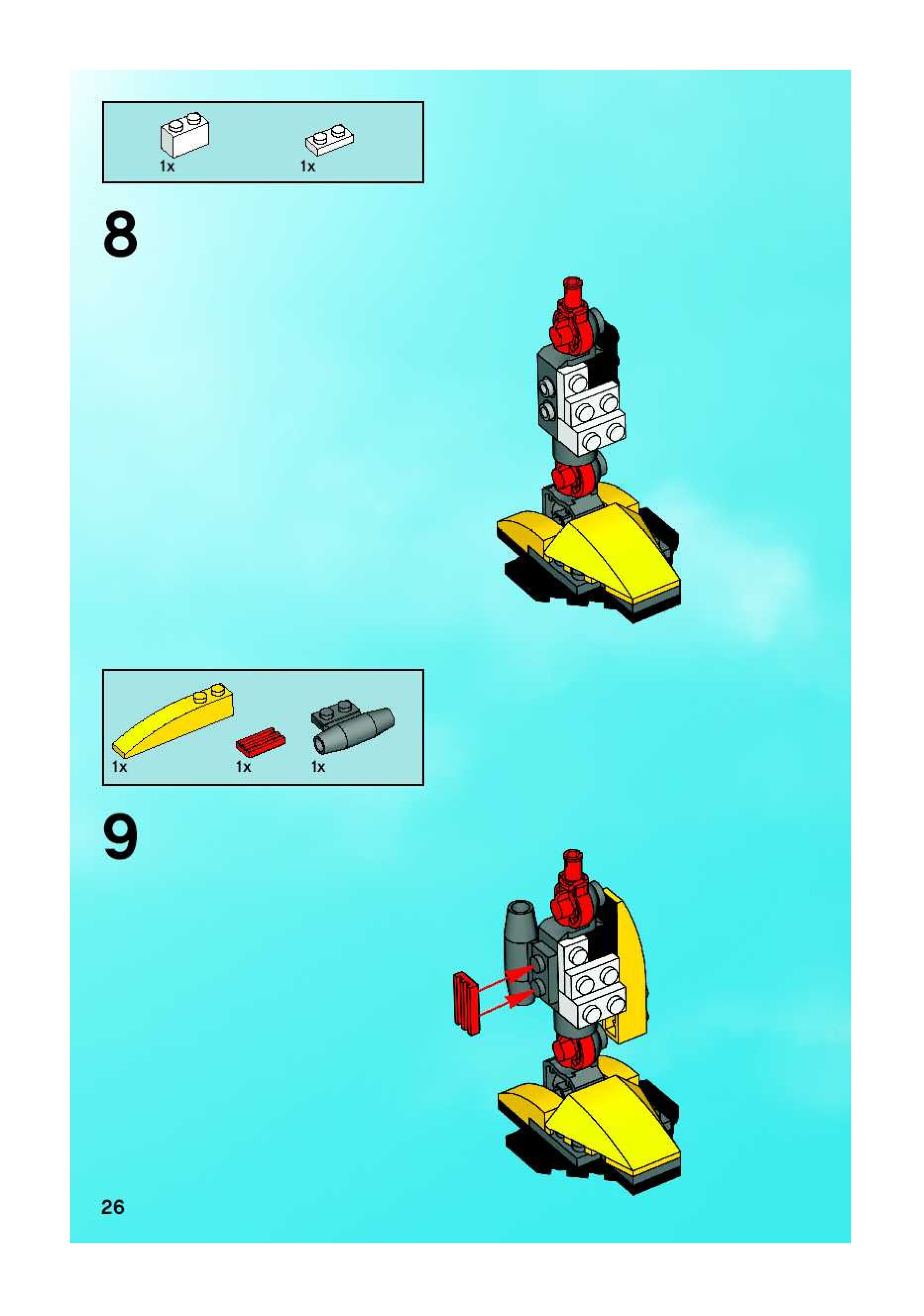 1x 1x

8

1x 1x 1x

9

26