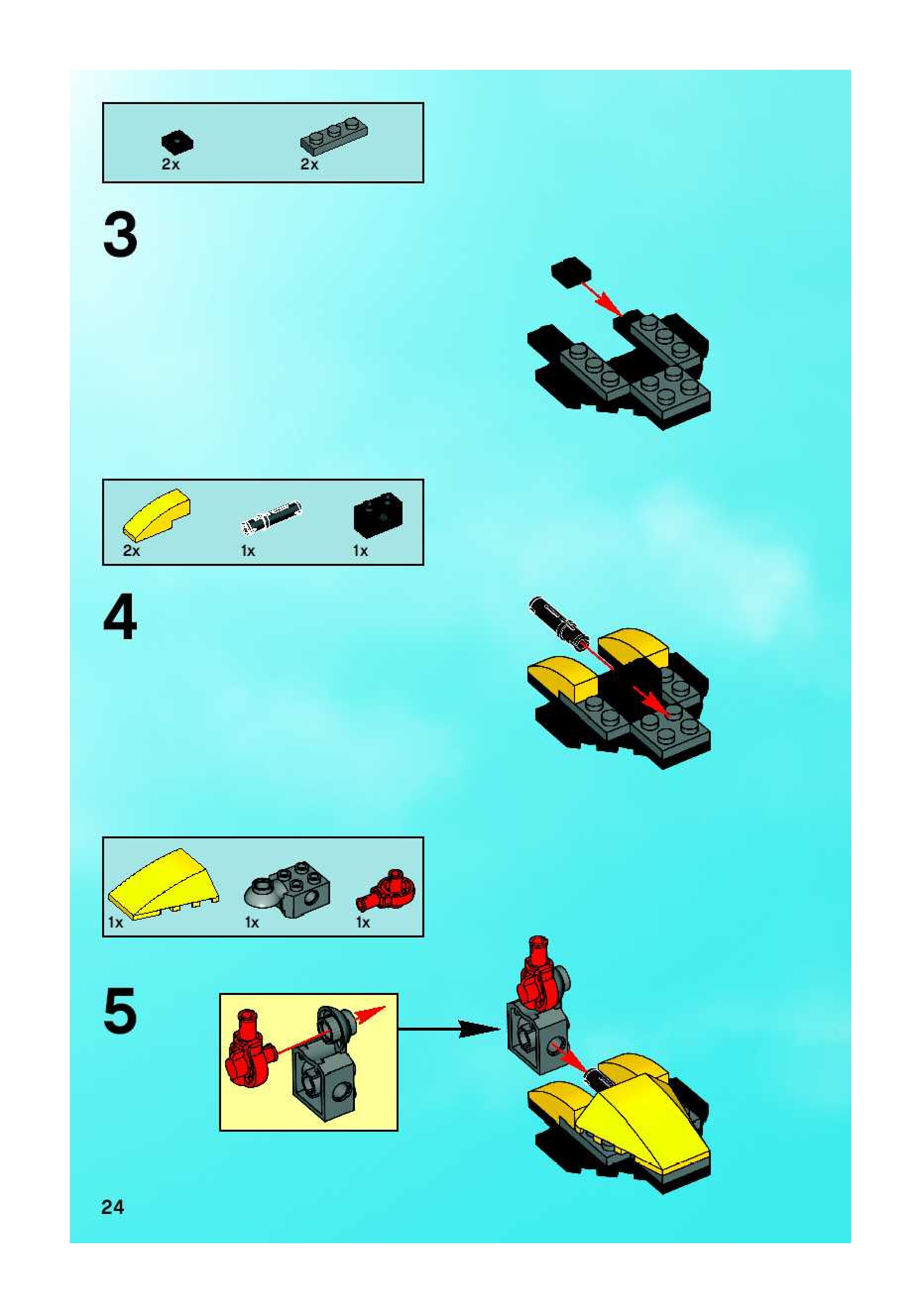 2x 2x

3

2x 1x 1x

4

1x 1x 1x

5

24