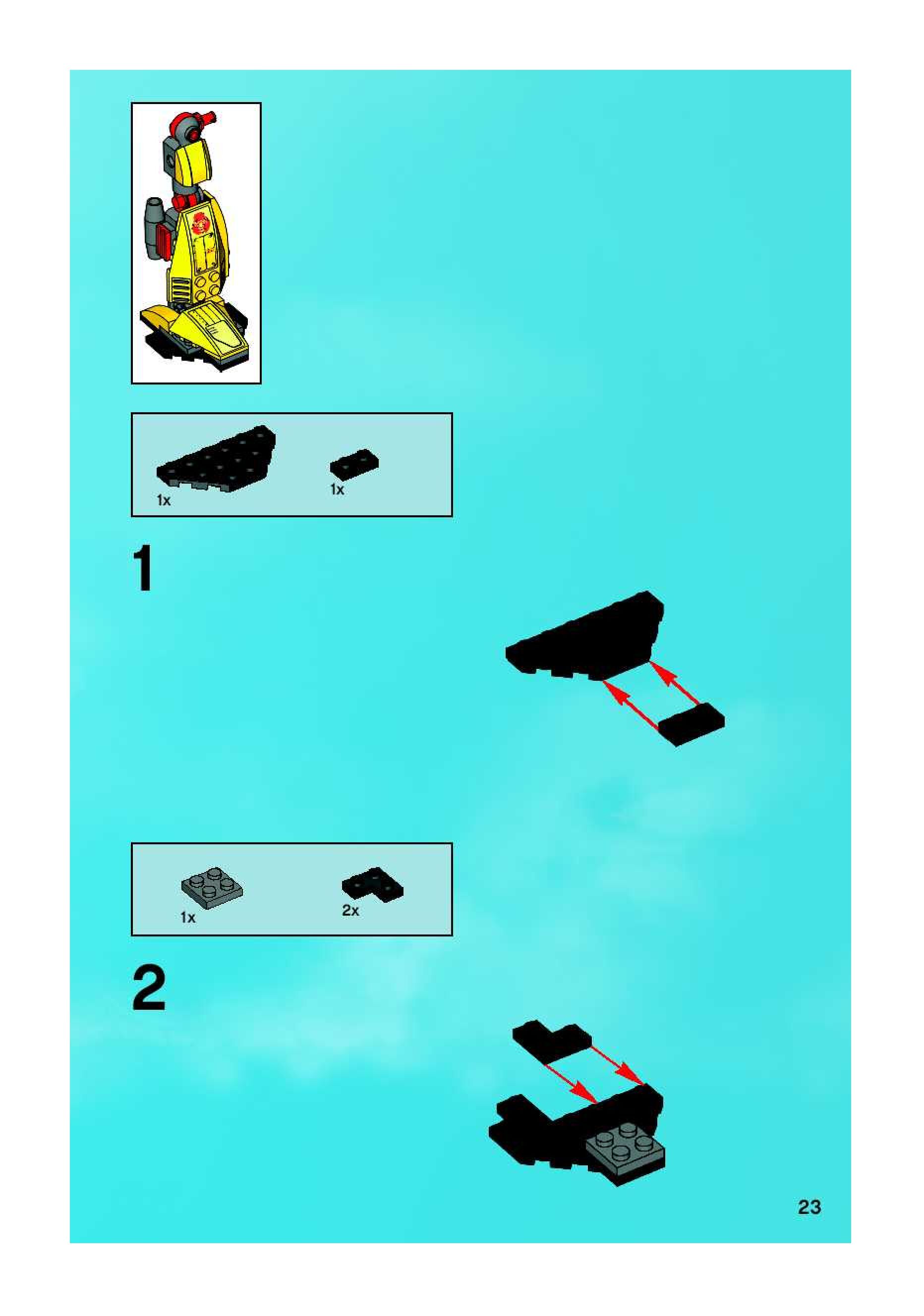 1x

1x

1

1x

2x

2

23