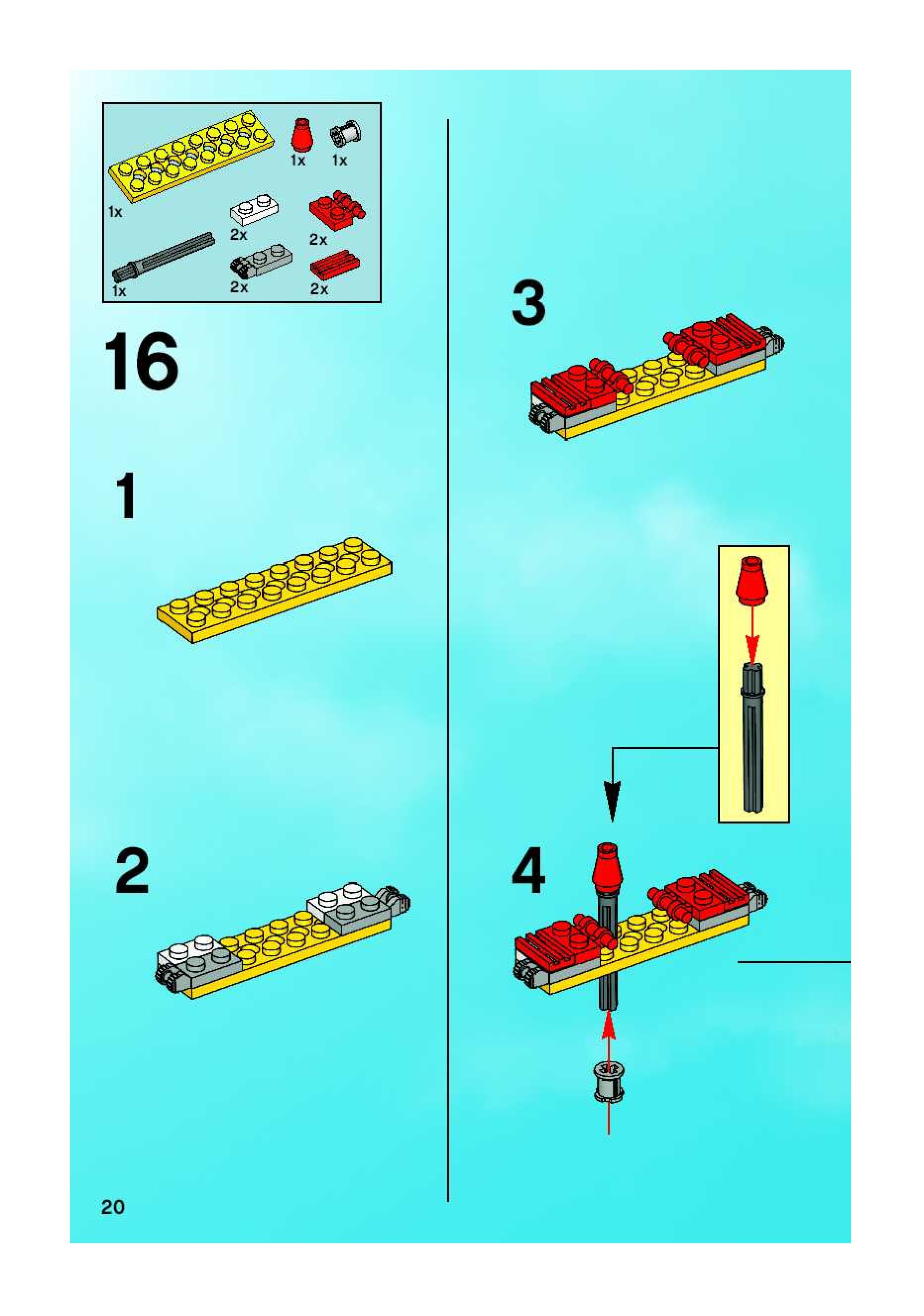 1x 1x

1x

2x

2x

1x

2x

2x

16

1

2

3

4

20