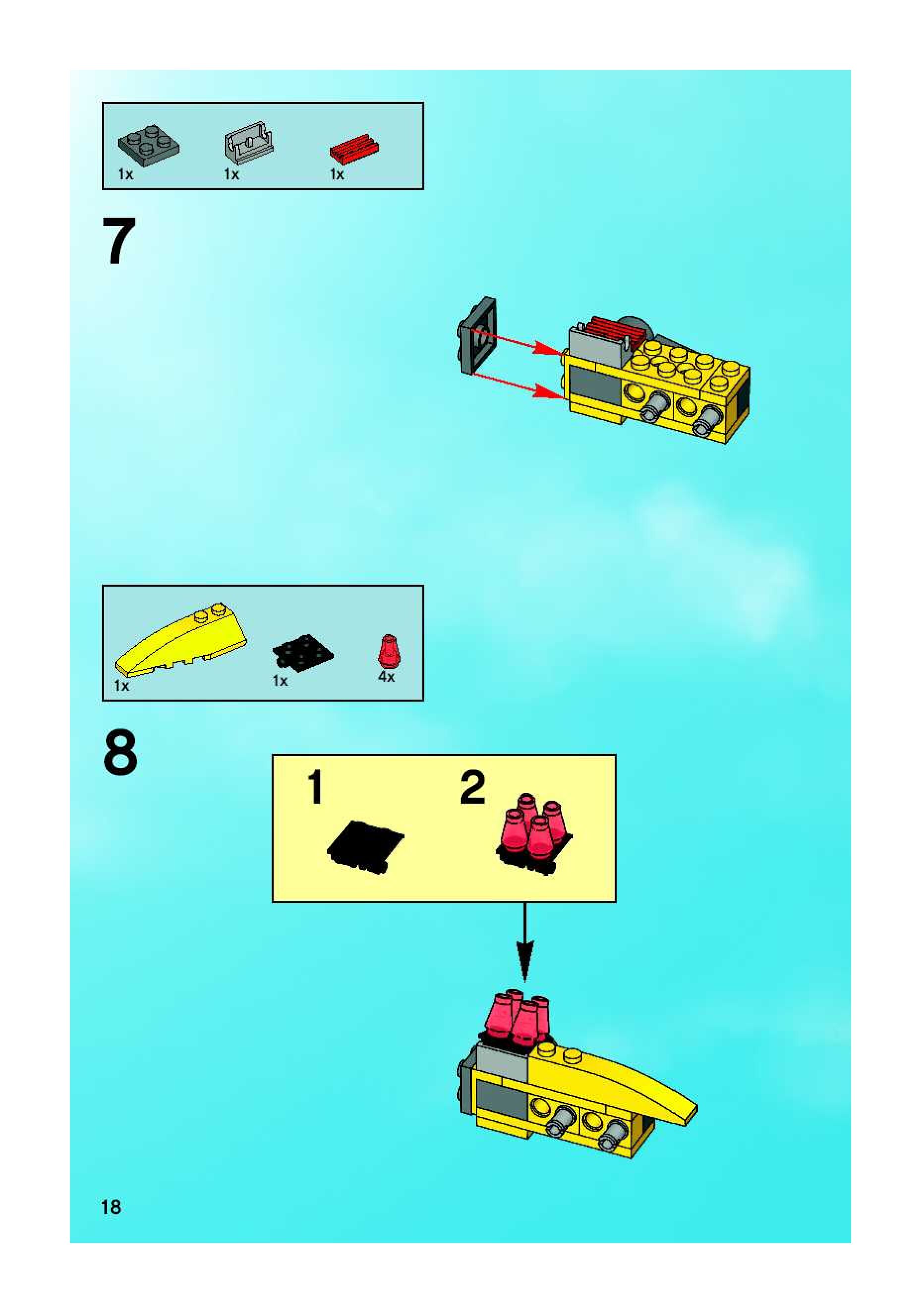 1x 1x 1x

7

1x 1x 4x

8

1 2

18