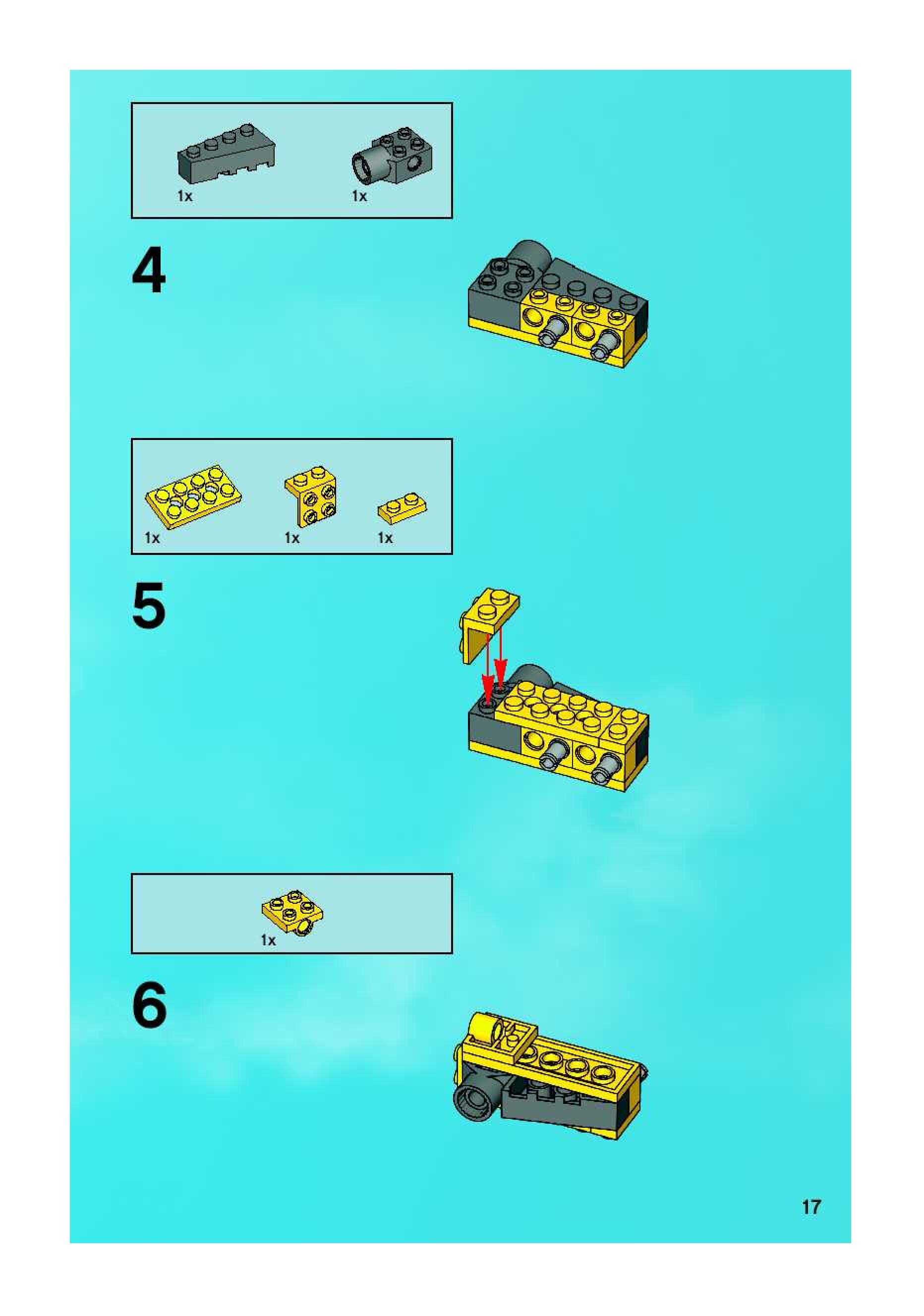 1x
1x

4

1x
1x
1x

5

1x

6

17