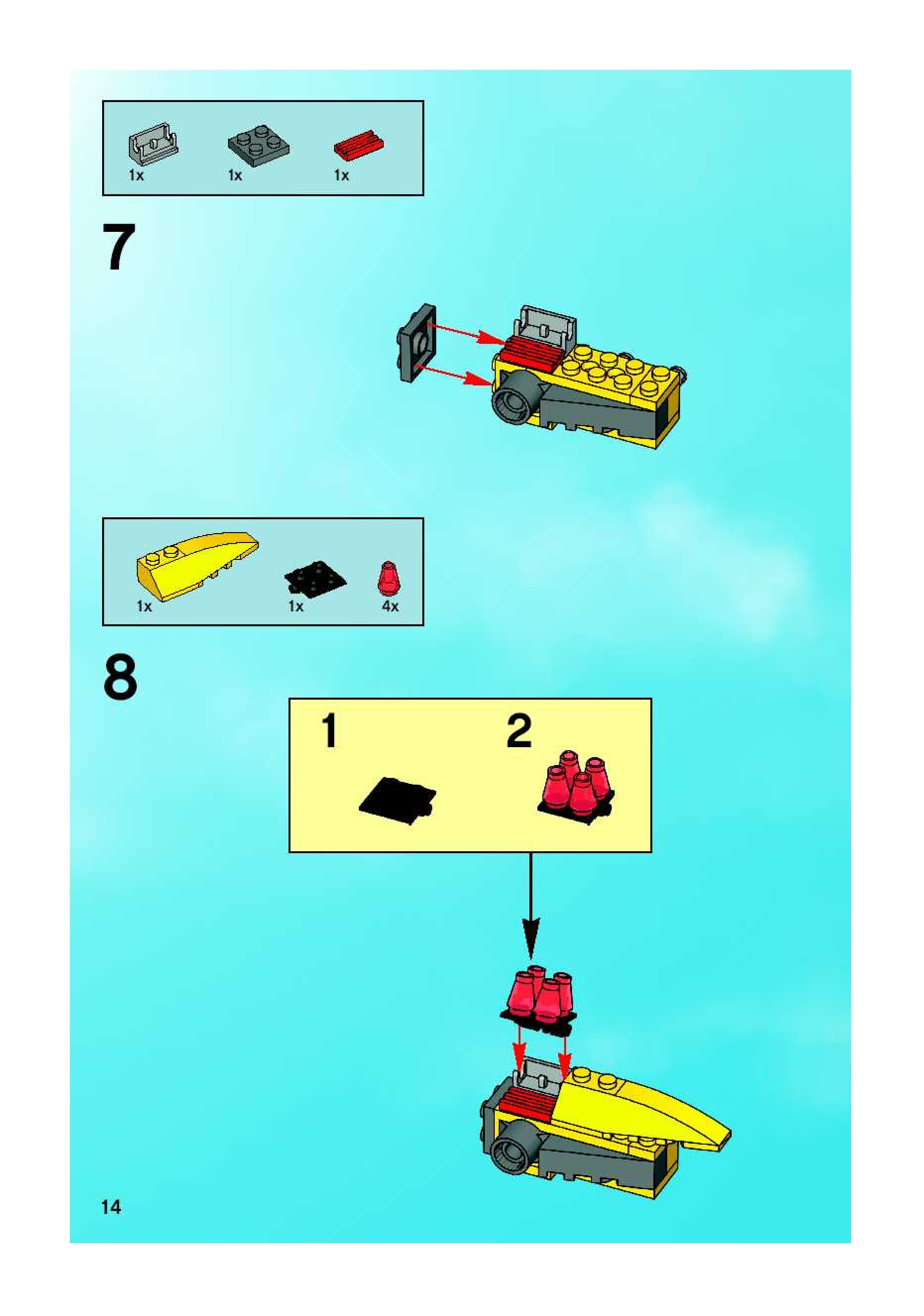 1x
1x
1x

7

1x
1x
4x

8

1
2

14