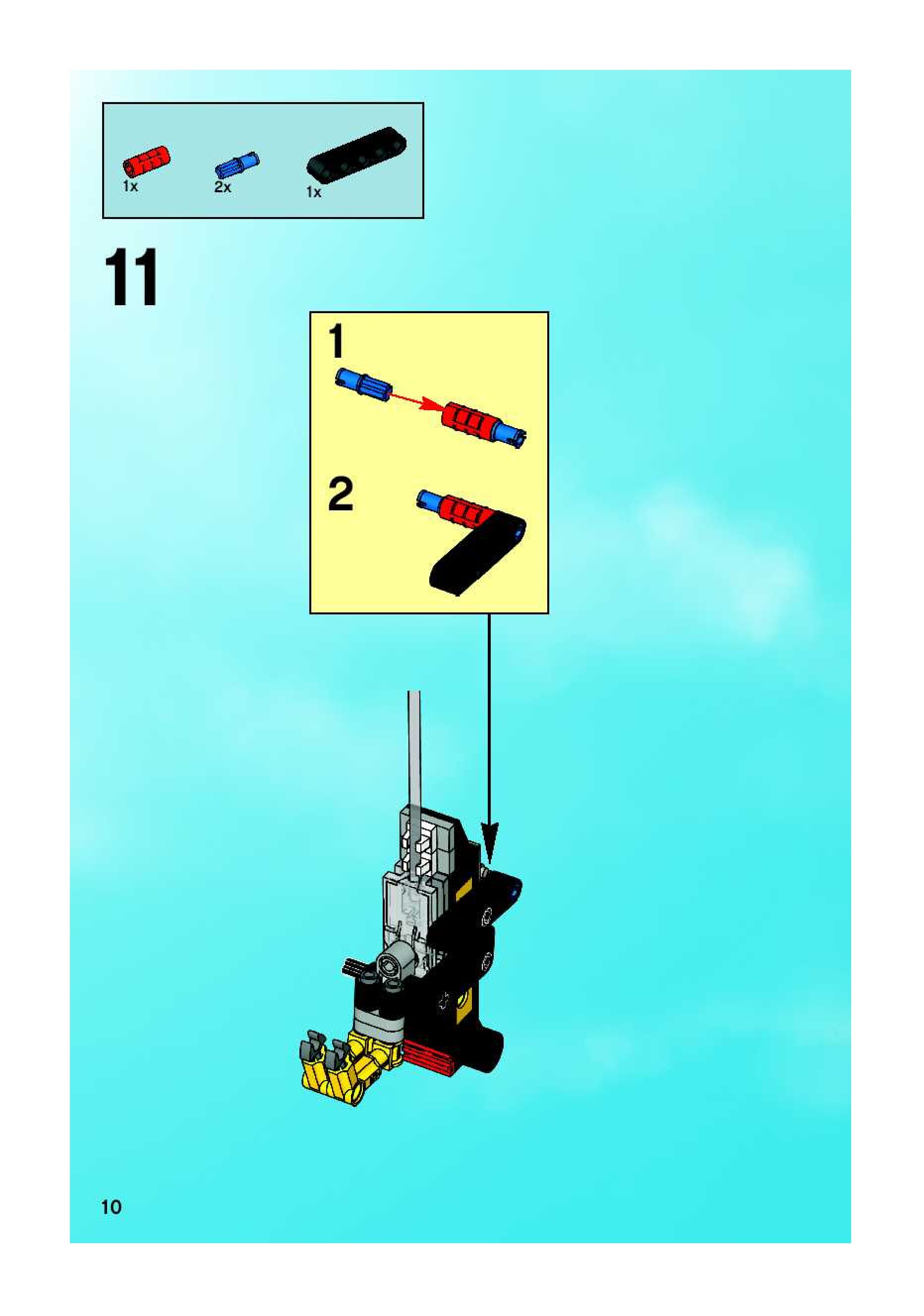 1x
2x
1x

11

1

2

10