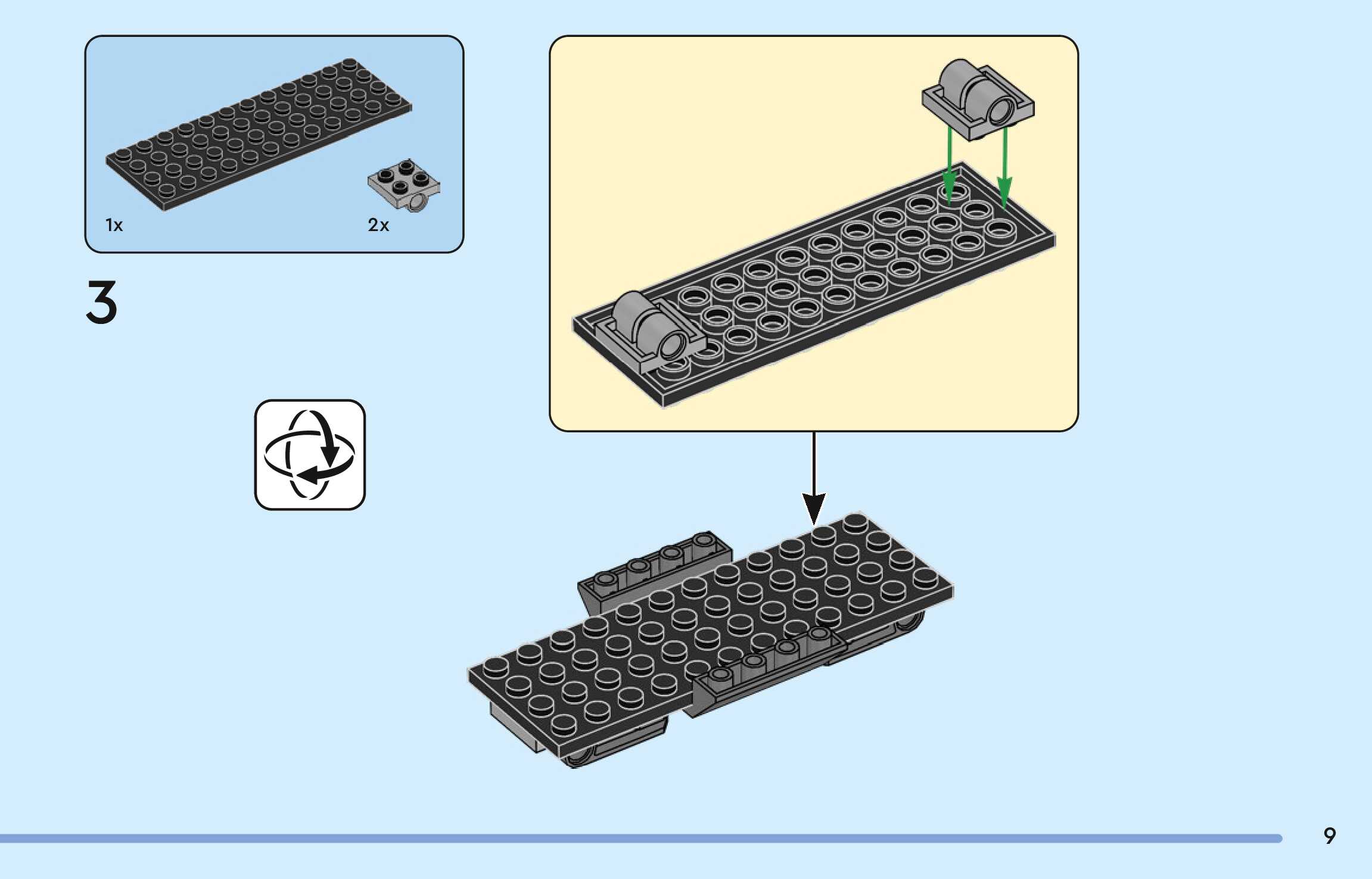 1x

2x

3

9