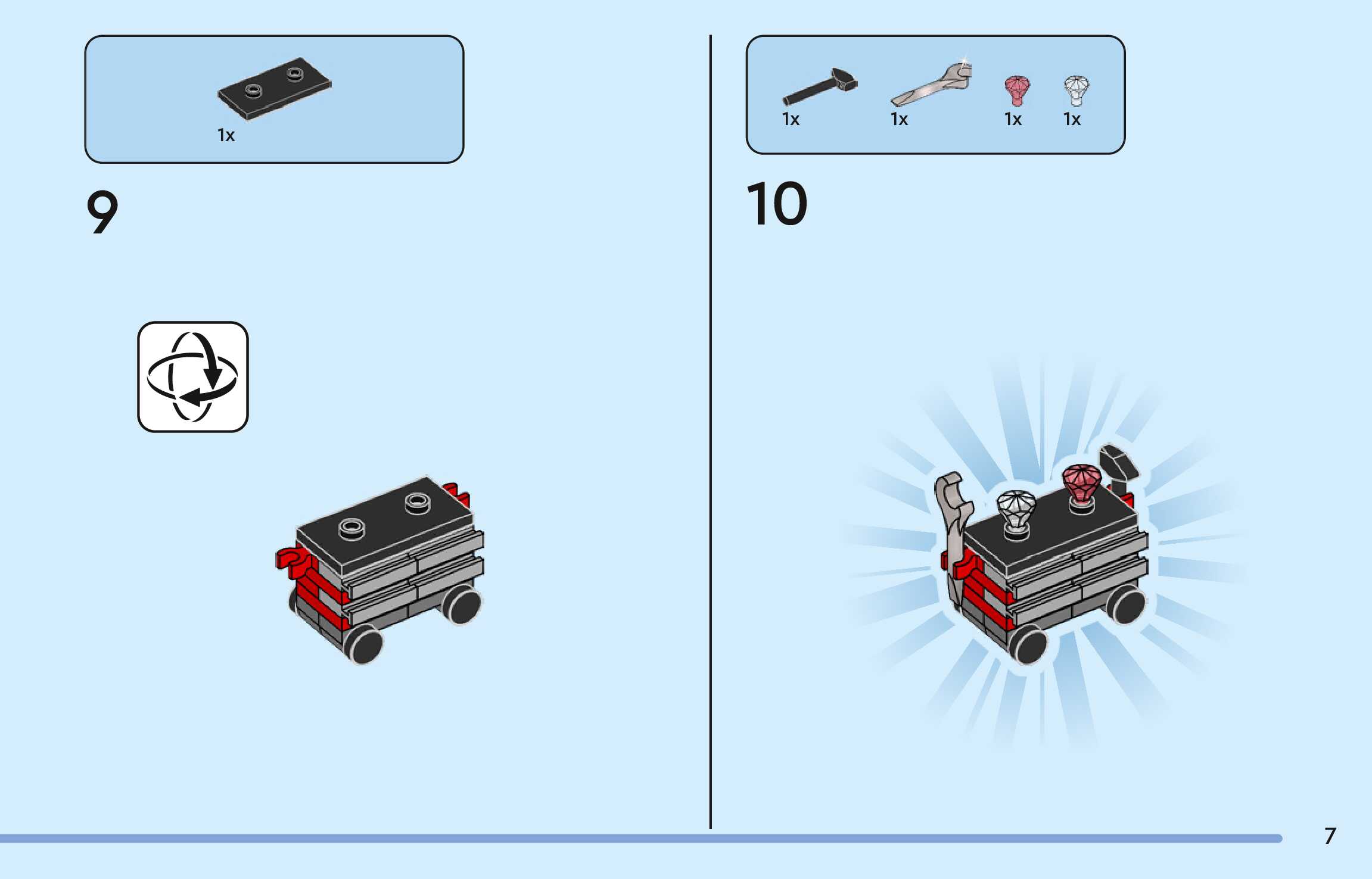 1x

9

1x 1x 1x 1x

10

7