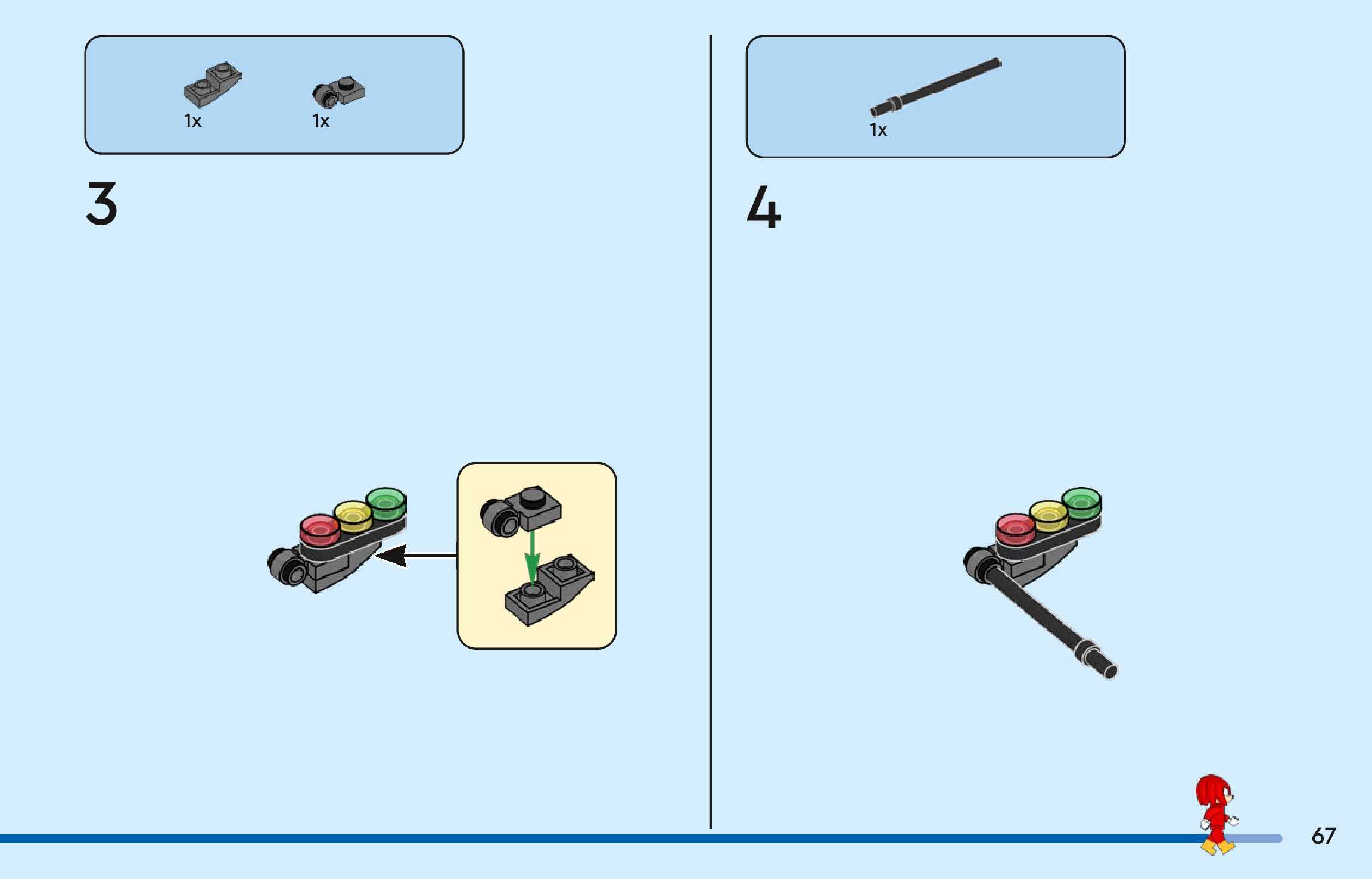 1x 1x

3

1x

4

67