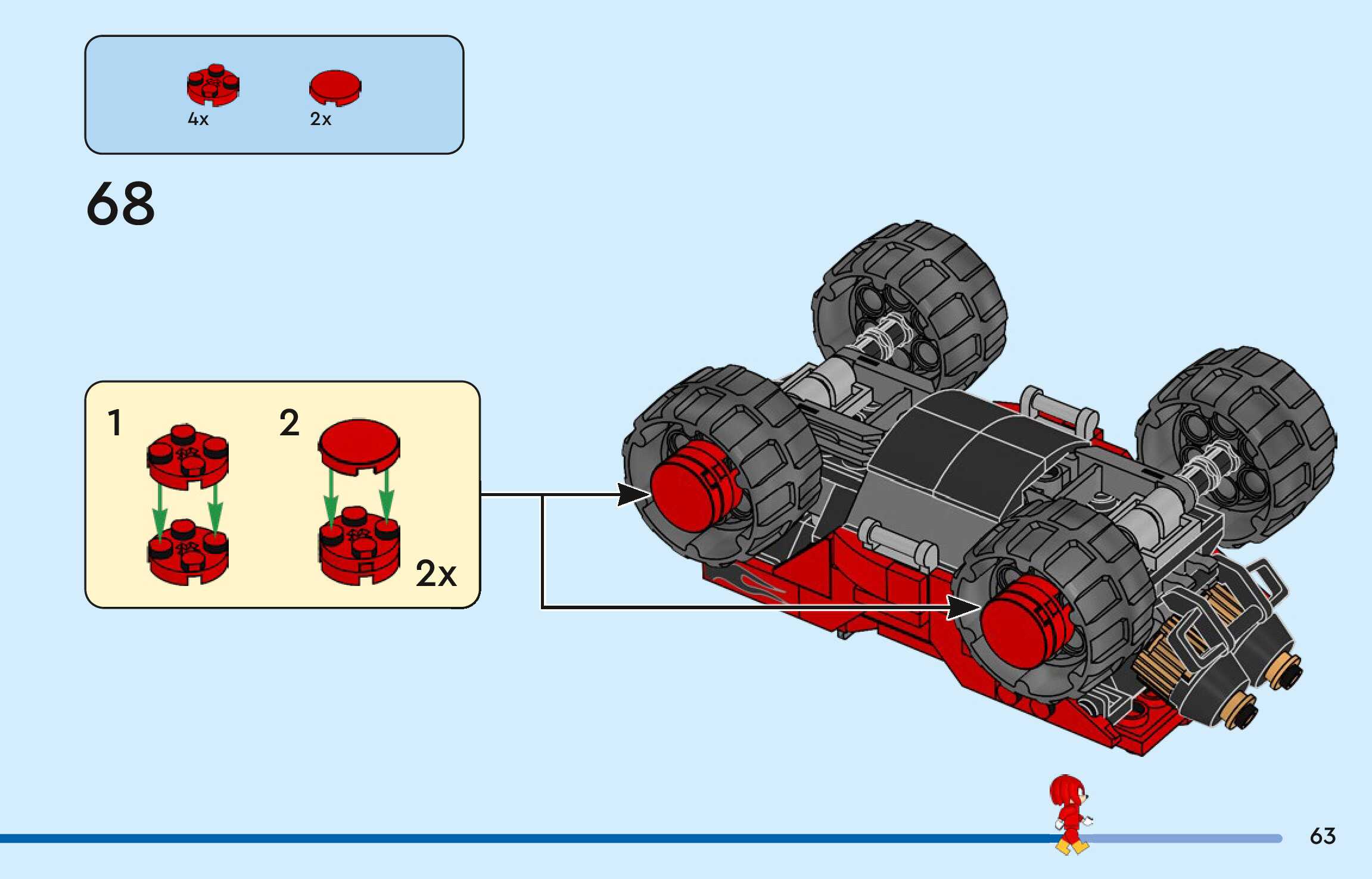 4x
2x

68

1
2
2x

63