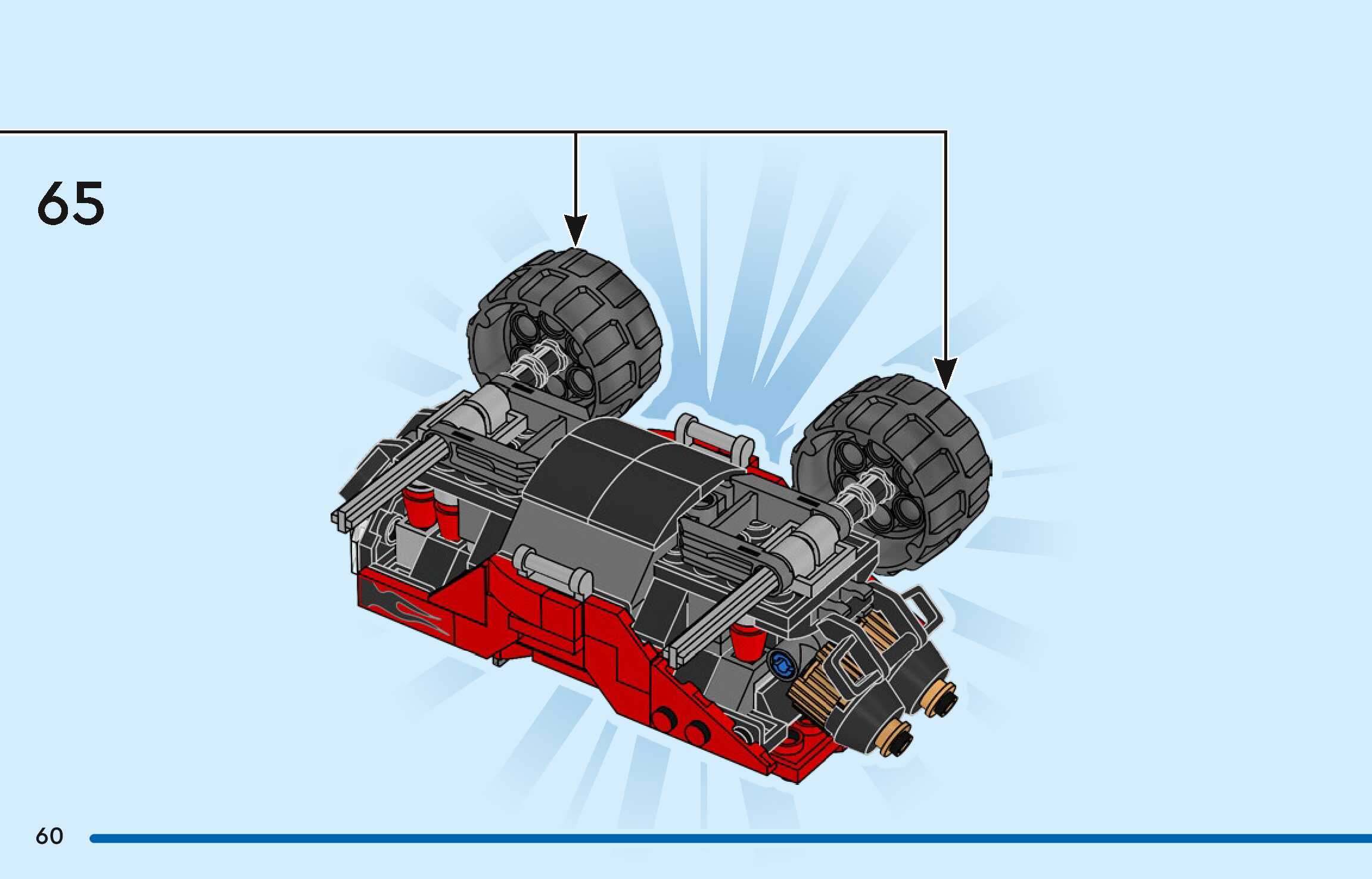 65

60