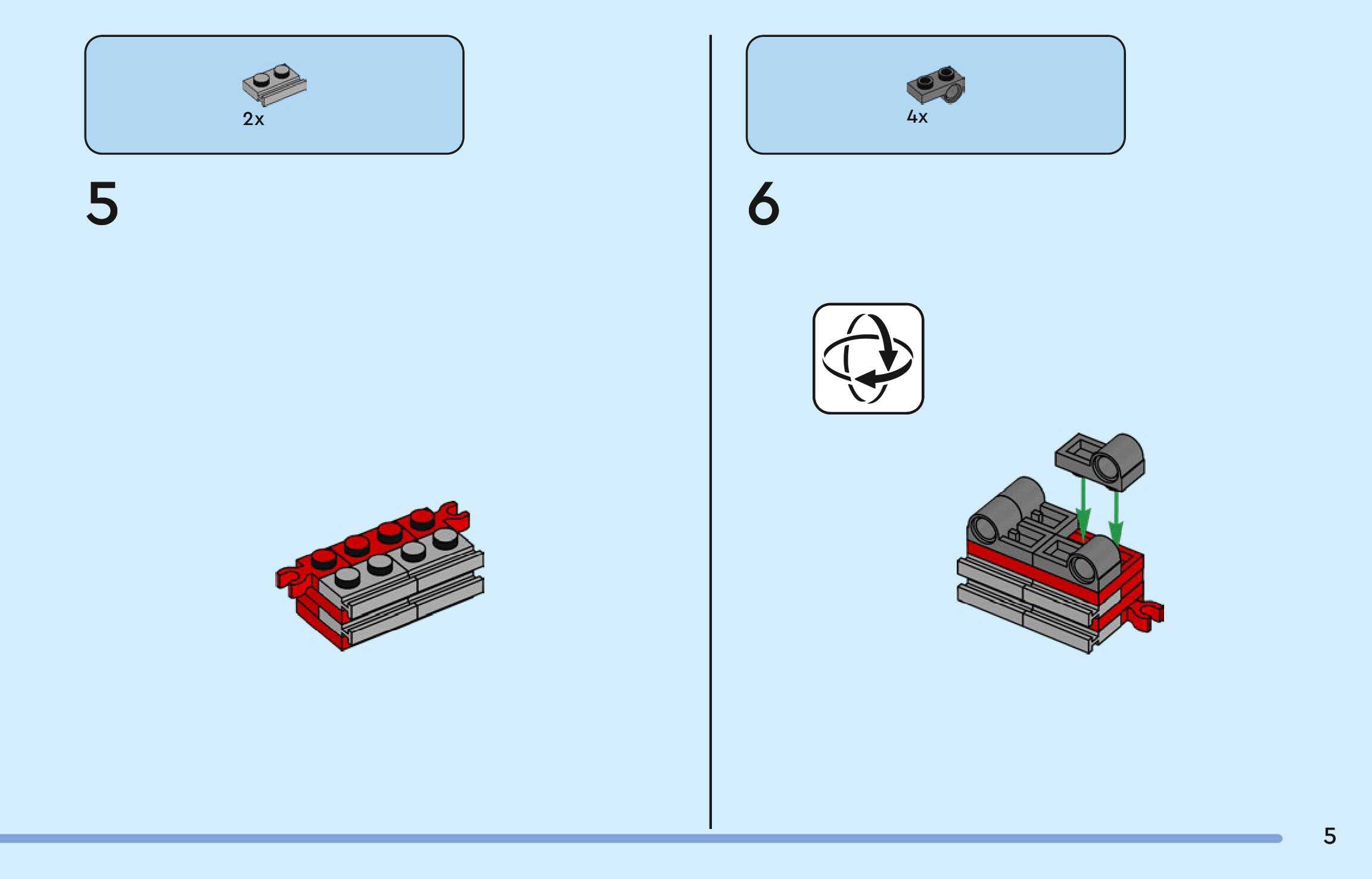 2x

5

4x

6

5