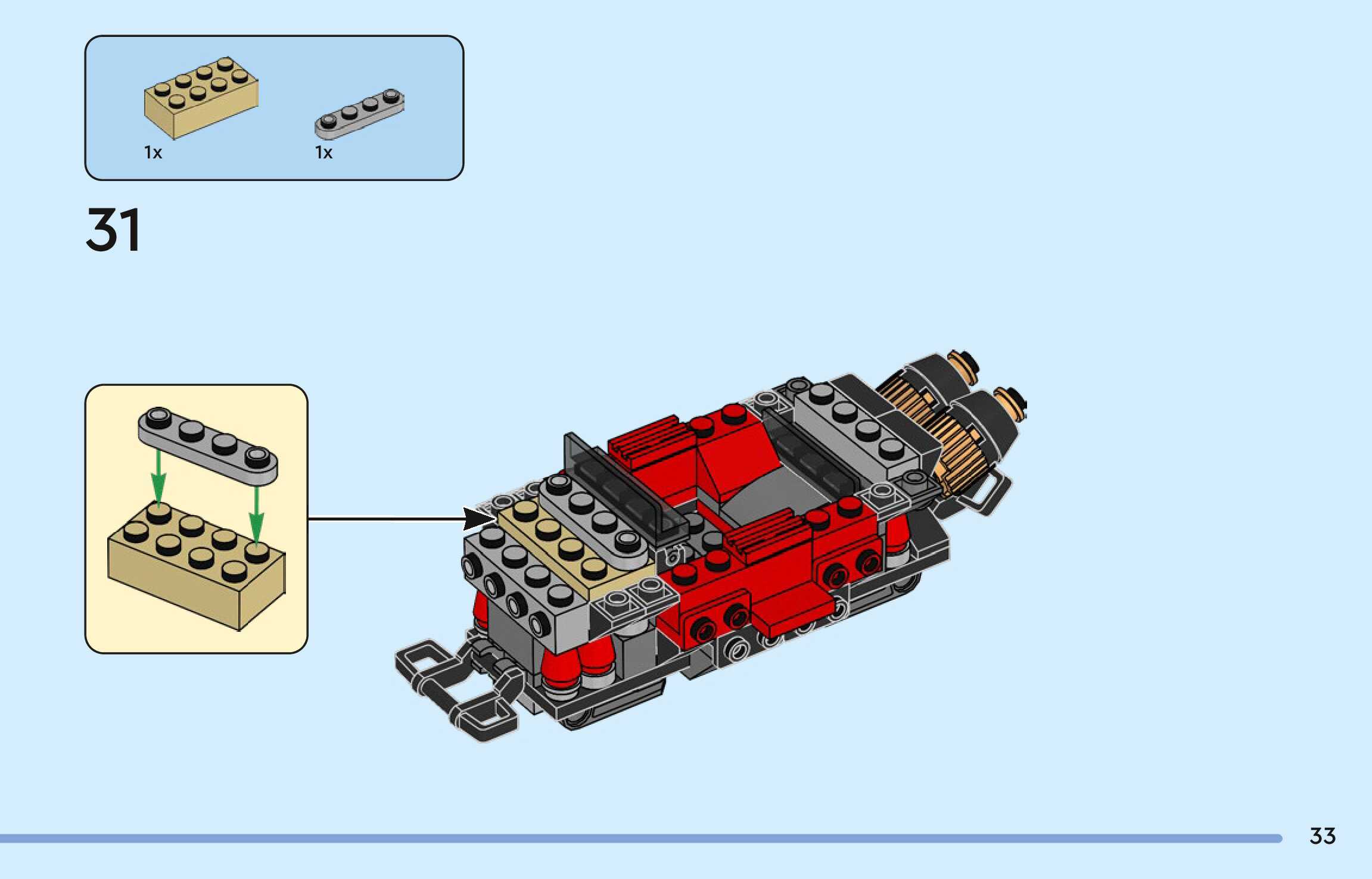 1x
1x

31

33