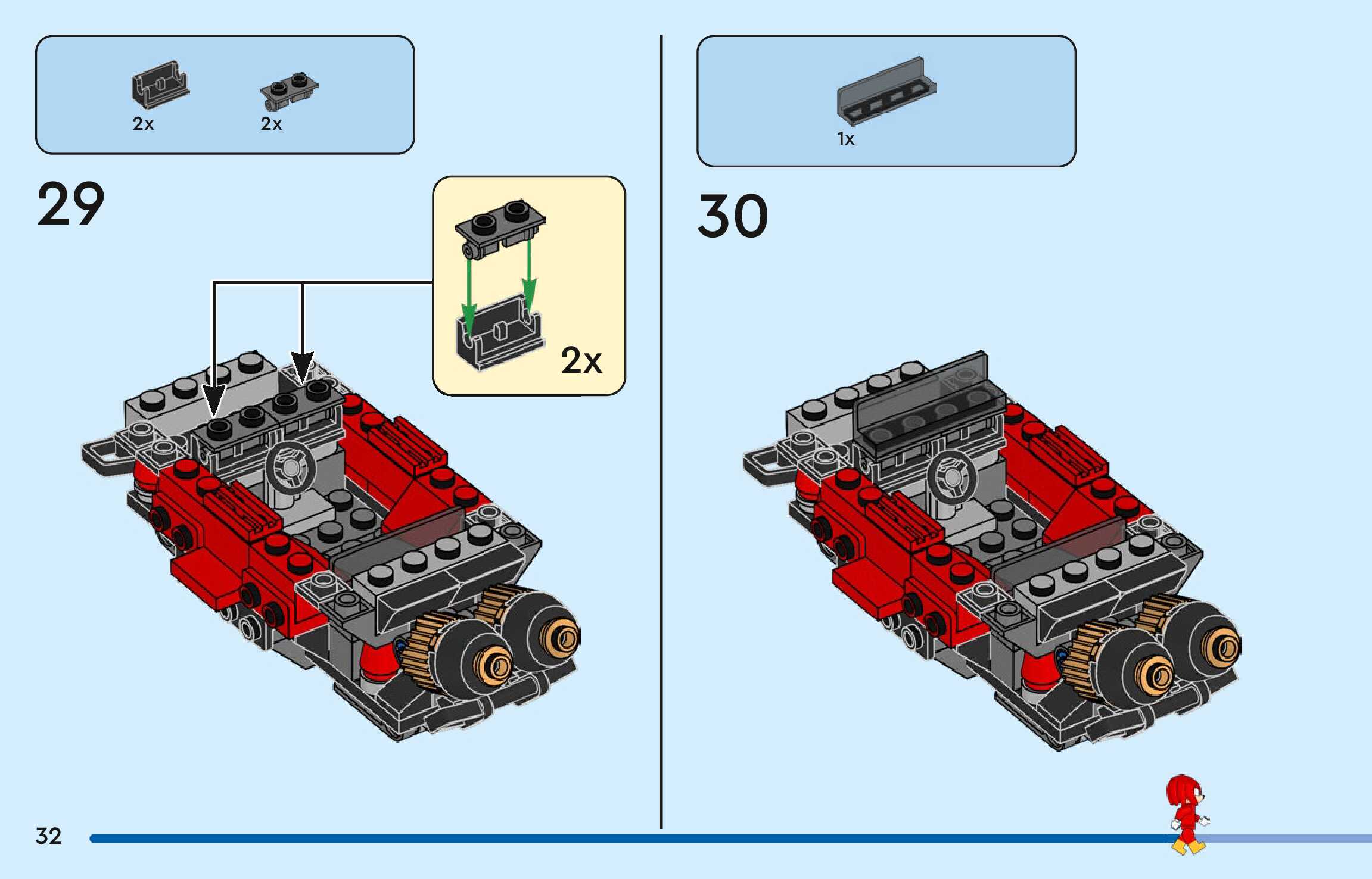 2x
2x

29

2x

1x

30

32