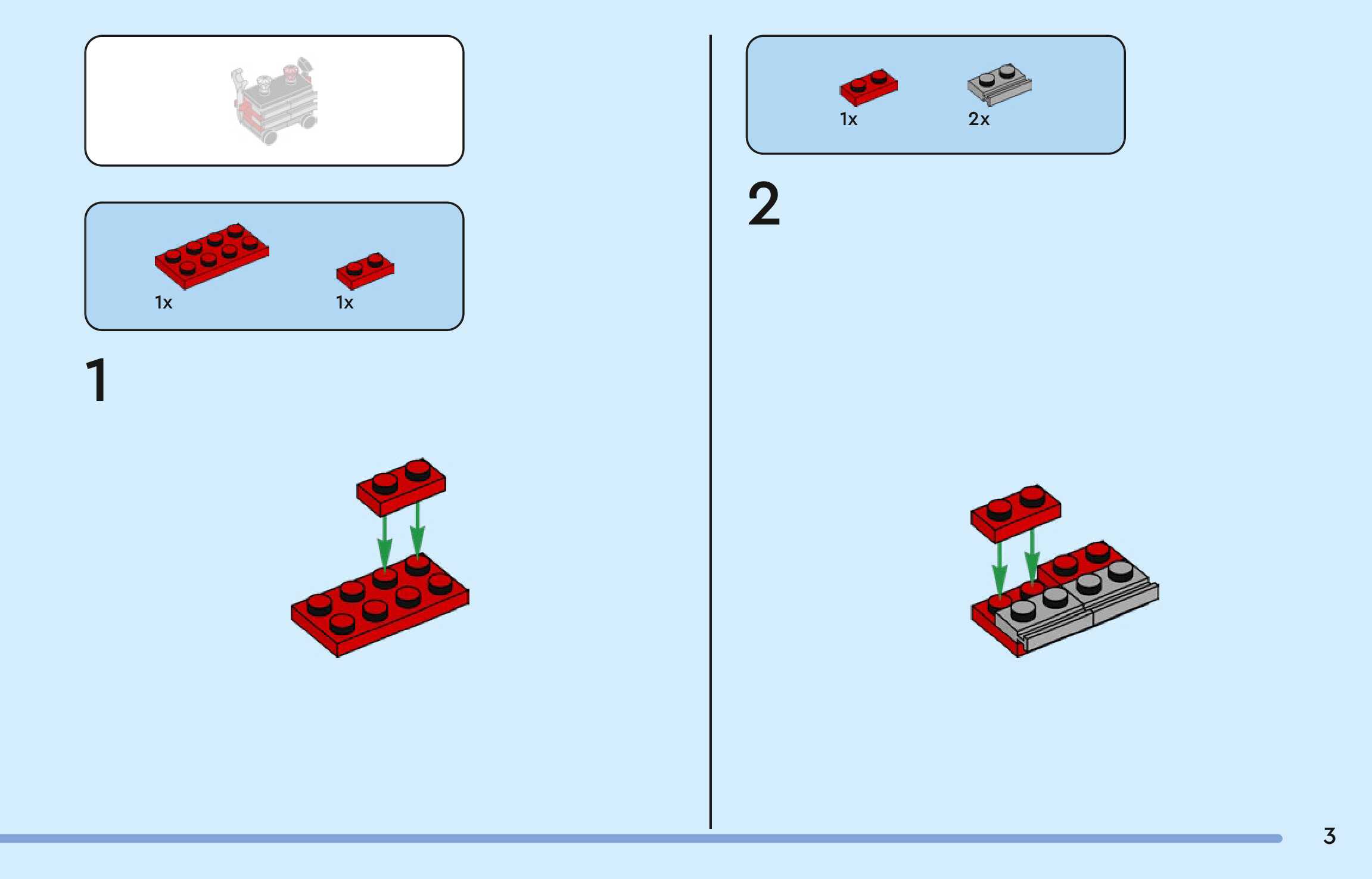 1x

1x

1

1x

2x

2

3