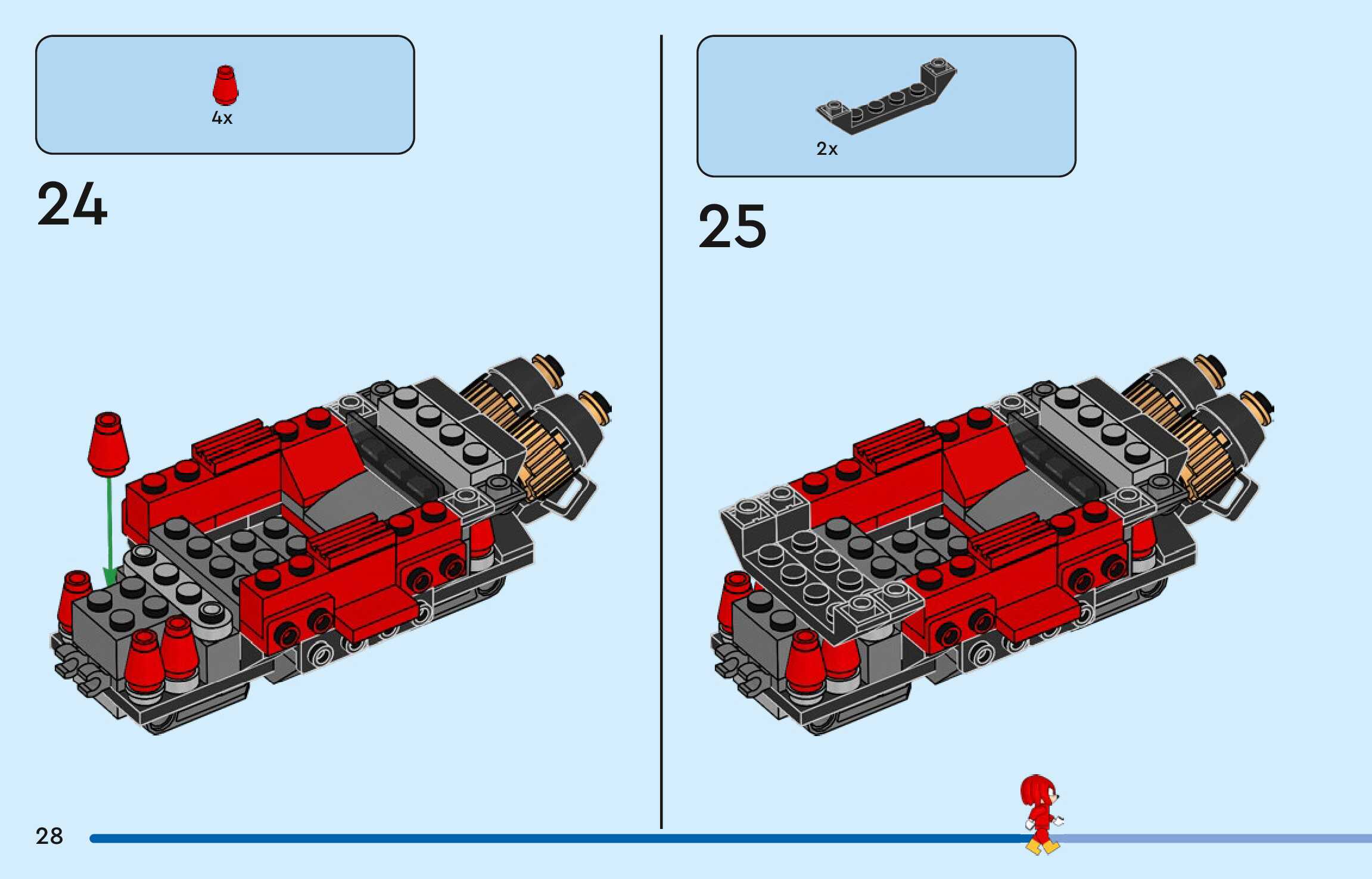 4x

24

2x

25

28